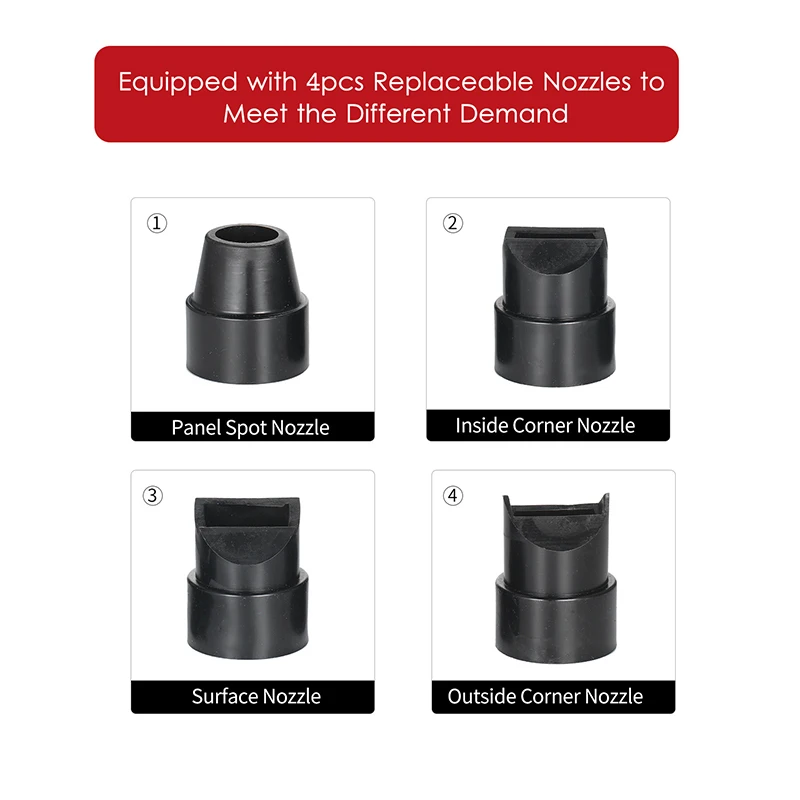 Equipped with 4pcs Replaceable Nozzles to Meet the Different Demand

①

Panel Spot Nozzle

②

Inside Corner Nozzle

③

Surface Nozzle

④

Outside Corner Nozzle