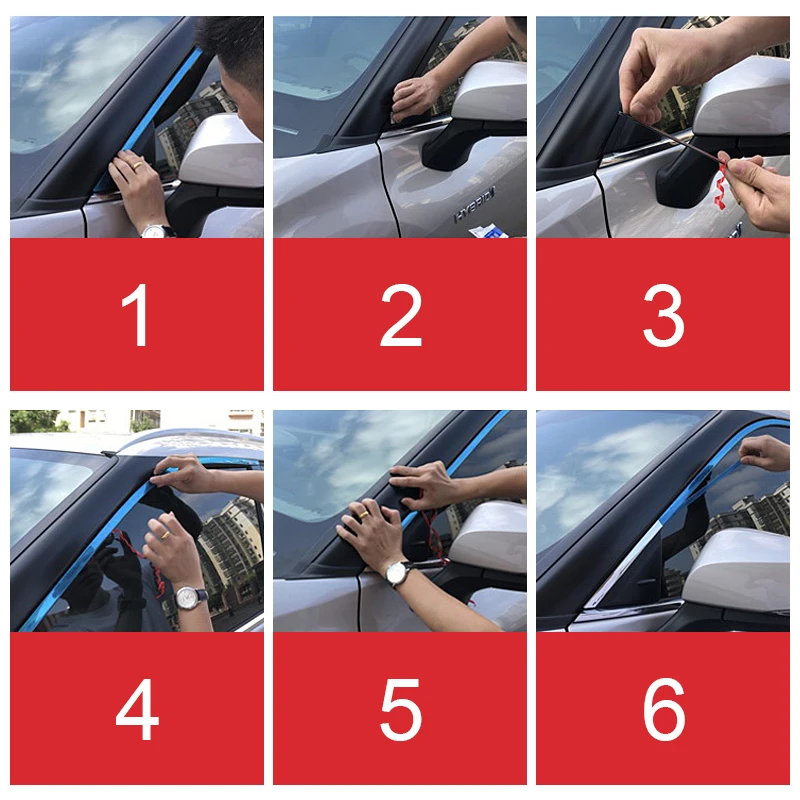 HYBRID

1

2

3

4

5

6