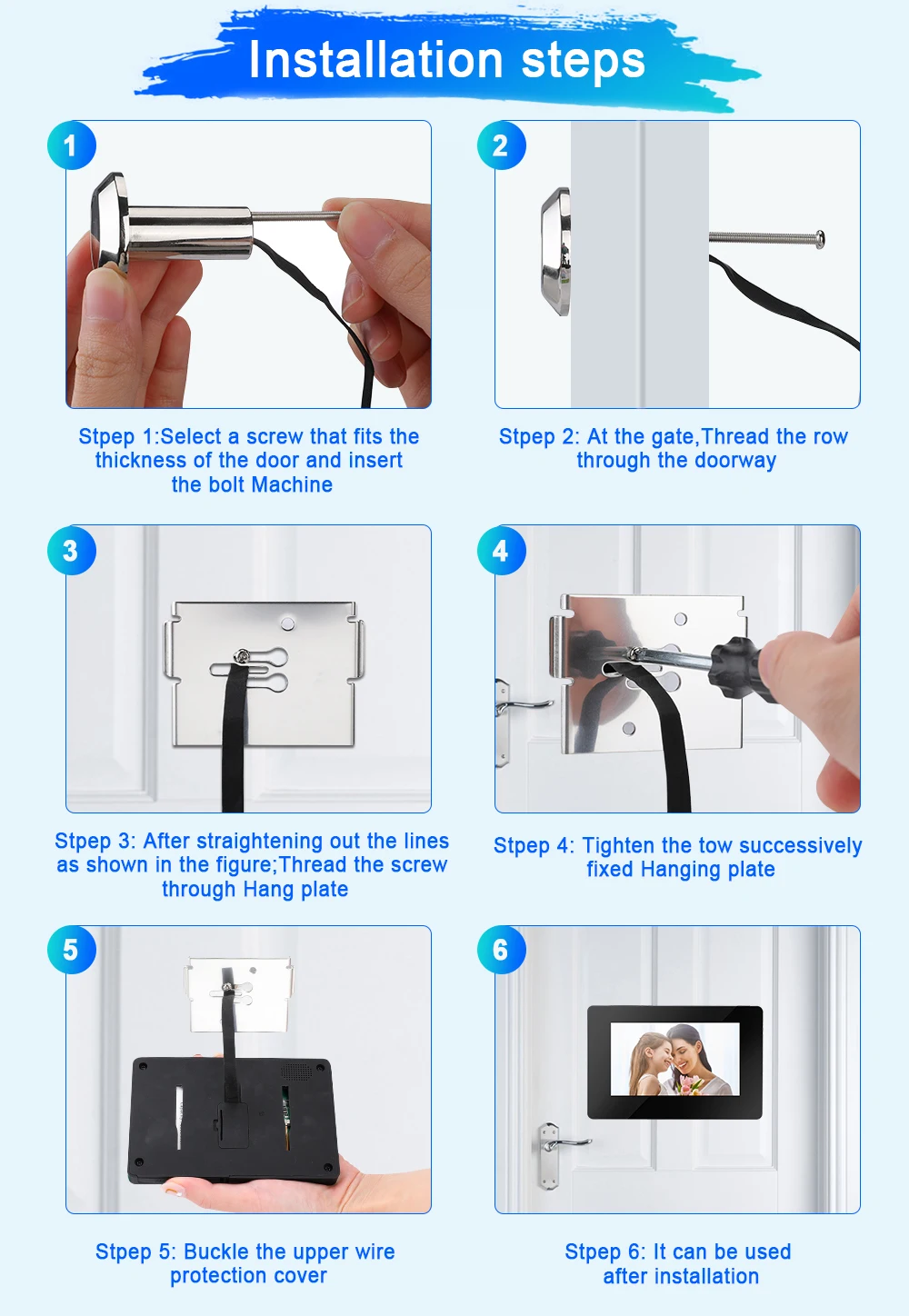 Installation steps

1

Stpep 1:Select a screw that fits the thickness of the door and insert the bolt Machine

2

Stpep 2: At the gate,Thread the row through the doorway

3

Stpep 3: After straightening out the lines as shown in the figure;Thread the screw through Hang plate

4

Stpep 4: Tighten the tow successively fixed Hanging plate

5

Stpep 5: Buckle the upper wire protection cover

6

Stpep 6: It can be used after installation