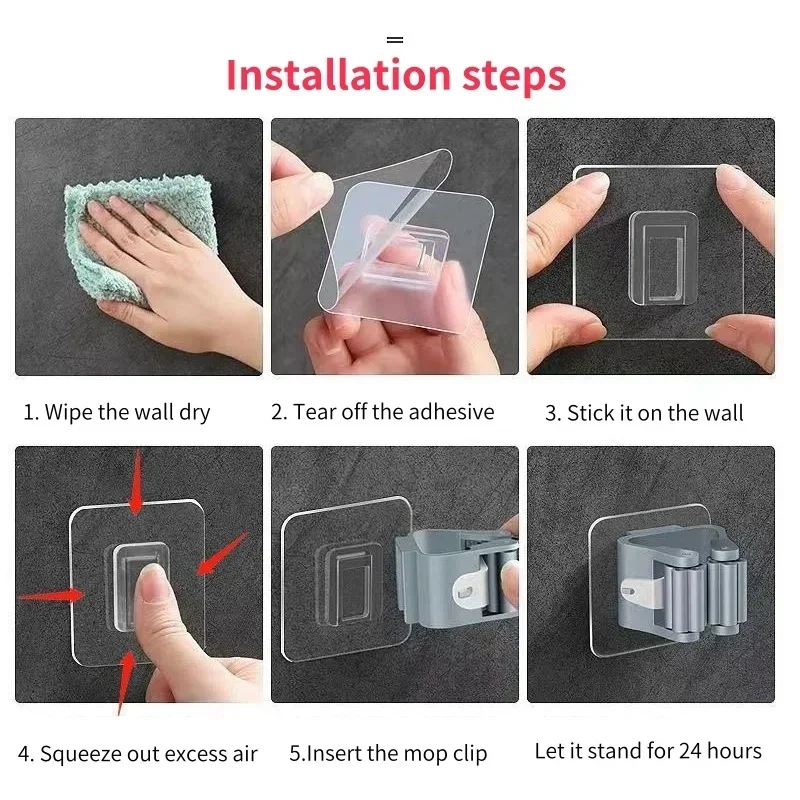 Installation steps

1. Wipe the wall dry

2. Tear off the adhesive

3. Stick it on the wall

4. Squeeze out excess air

5.Insert the mop clip

Let it stand for 24 hours