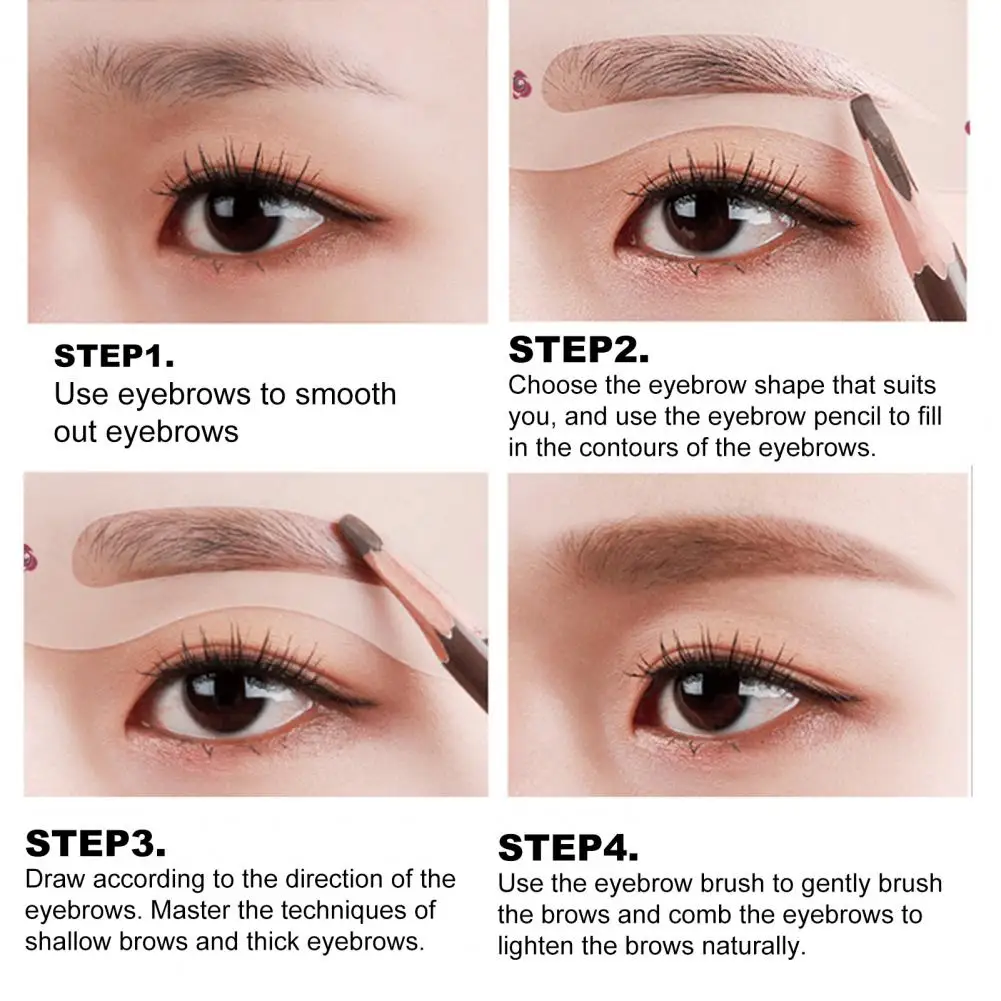 STEP1.
Use eyebrows to smooth out eyebrows

STEP2.
Choose the eyebrow shape that suits you, and use the eyebrow pencil to fill in the contours of the eyebrows.

STEP3.
Draw according to the direction of the eyebrows. Master the techniques of shallow brows and thick eyebrows.

STEP4.
Use the eyebrow brush to gently brush the brows and comb the eyebrows to lighten the brows naturally.