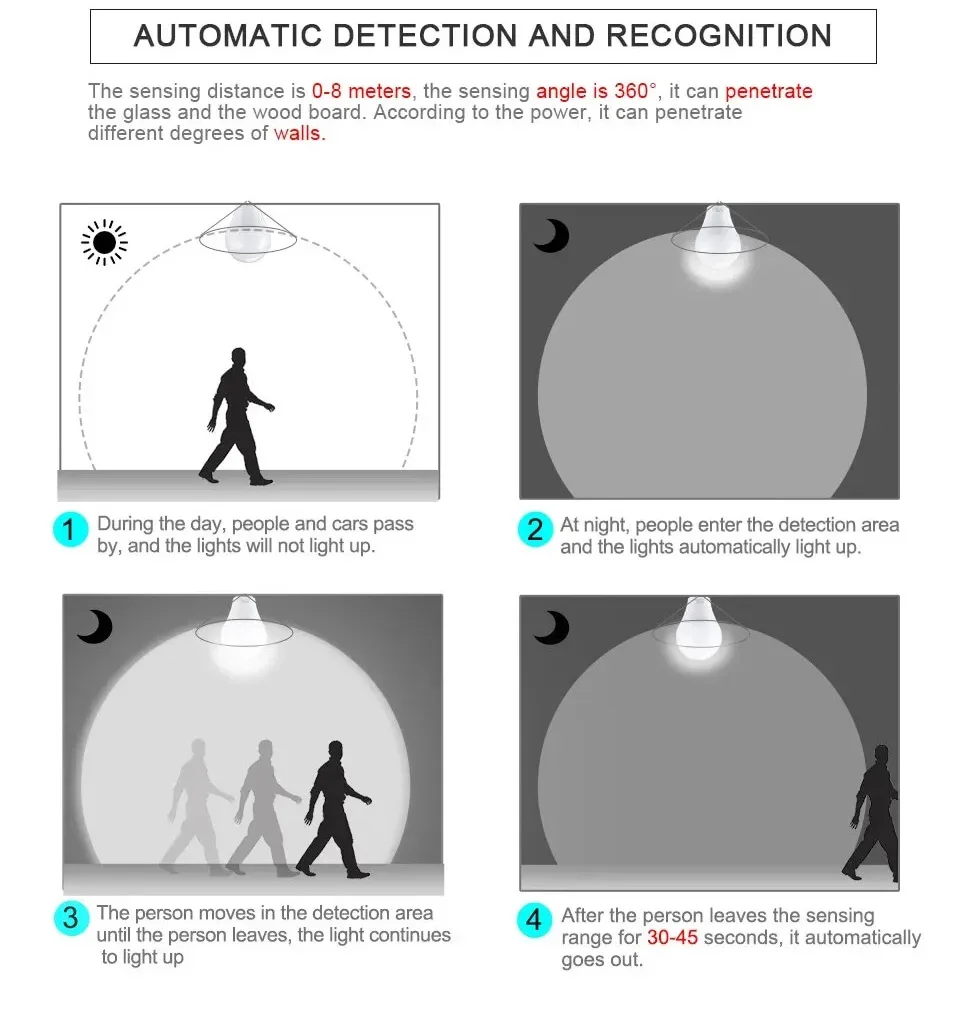 AUTOMATIC DETECTION AND RECOGNITION

The sensing distance is 0-8 meters, the sensing angle is 360°, it can penetrate the glass and the wood board. According to the power, it can penetrate different degrees of walls.

1 During the day, people and cars pass by, and the lights will not light up.

2 At night, people enter the detection area and the lights automatically light up.

3 The person moves in the detection area until the person leaves, the light continues to light up

4 After the person leaves the sensing range for 30-45 seconds, it automatically goes out.