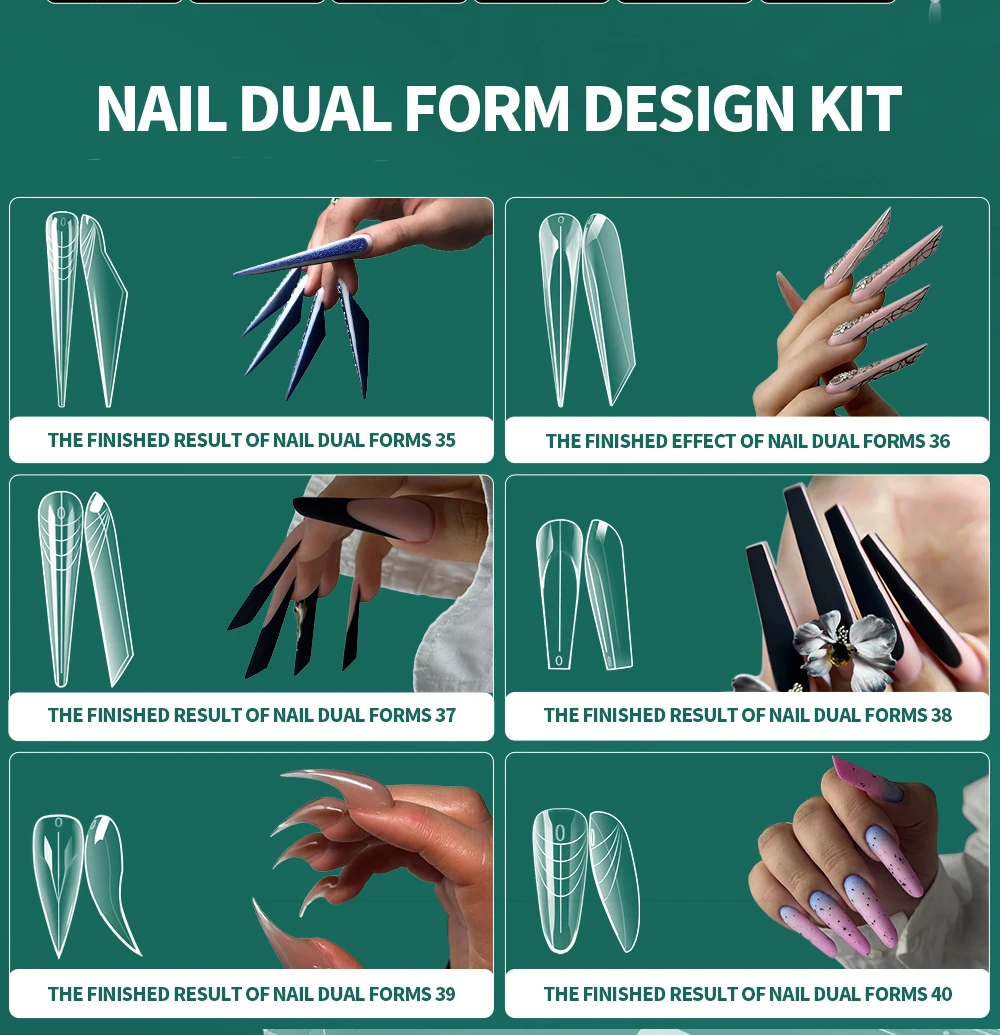 NAIL DUAL FORM DESIGN KIT

THE FINISHED RESULT OF NAIL DUAL FORMS 35

THE FINISHED EFFECT OF NAIL DUAL FORMS 36

THE FINISHED RESULT OF NAIL DUAL FORMS 37

THE FINISHED RESULT OF NAIL DUAL FORMS 38

THE FINISHED RESULT OF NAIL DUAL FORMS 39

THE FINISHED RESULT OF NAIL DUAL FORMS 40