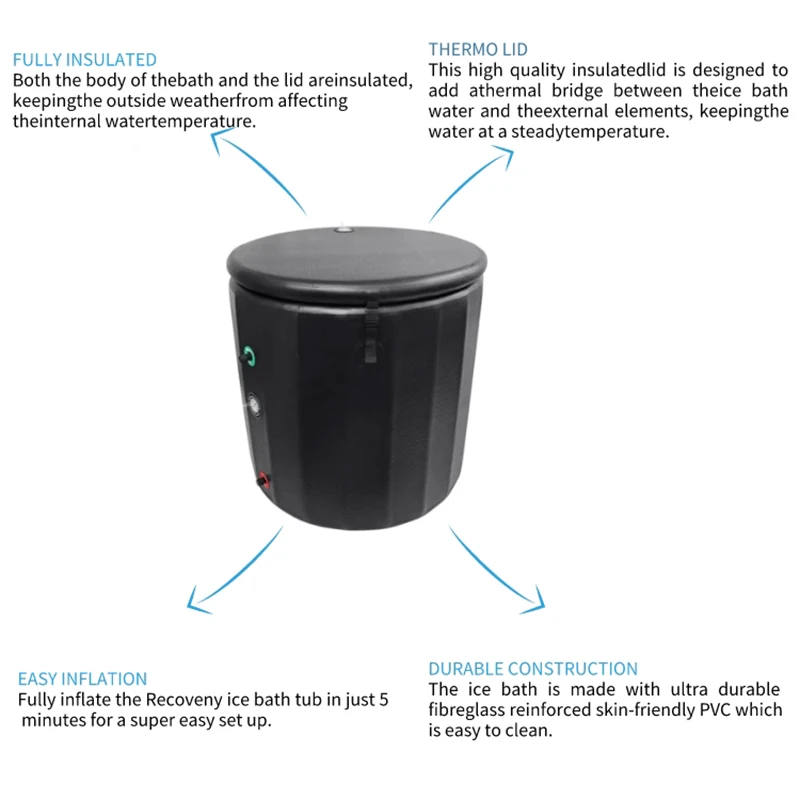 FULLY INSULATED
Both the body of thebath and the lid areinsulated, keepingthe outside weatherfrom affecting theinternal watertemperature.

THERMO LID
This high quality insulatedlid is designed to add athermal bridge between theice bath water and theexternal elements, keepingthe water at a steadytemperature.

EASY INFLATION
Fully inflate the Recoveny ice bath tub in just 5 minutes for a super easy set up.

DURABLE CONSTRUCTION
The ice bath is made with ultra durable fibreglass reinforced skin-friendly PVC which is easy to clean.