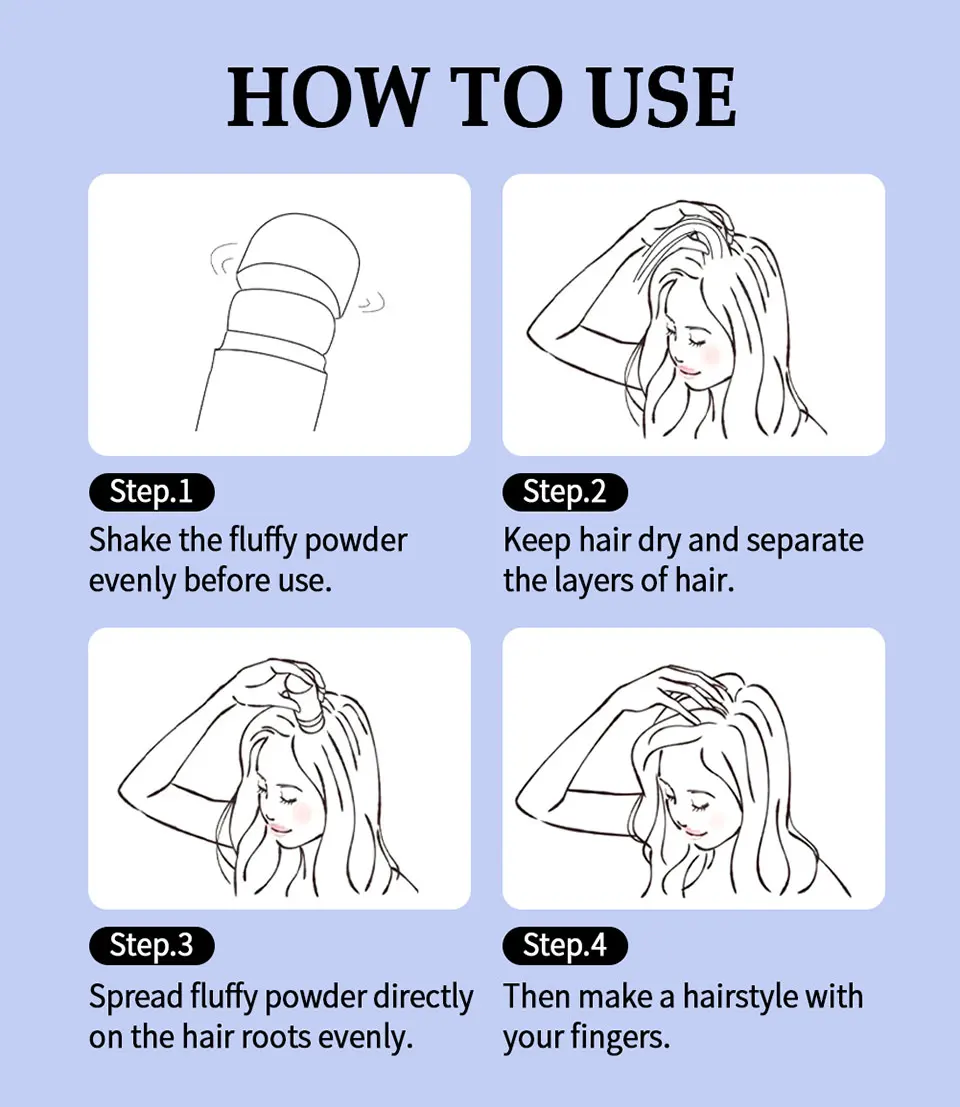 HOW TO USE

Step.1
Shake the fluffy powder evenly before use.

Step.2
Keep hair dry and separate the layers of hair.

Step.3
Spread fluffy powder directly on the hair roots evenly.

Step.4
Then make a hairstyle with your fingers.