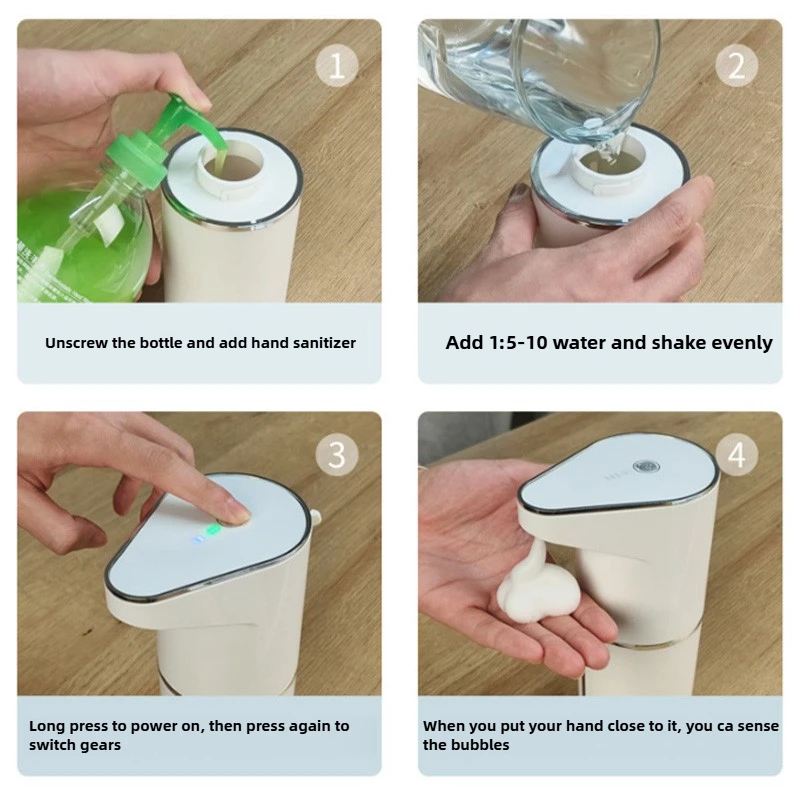 1

Unscrew the bottle and add hand sanitizer

2

Add 1:5-10 water and shake evenly

3

Long press to power on, then press again to switch gears

4

When you put your hand close to it, you ca sense the bubbles