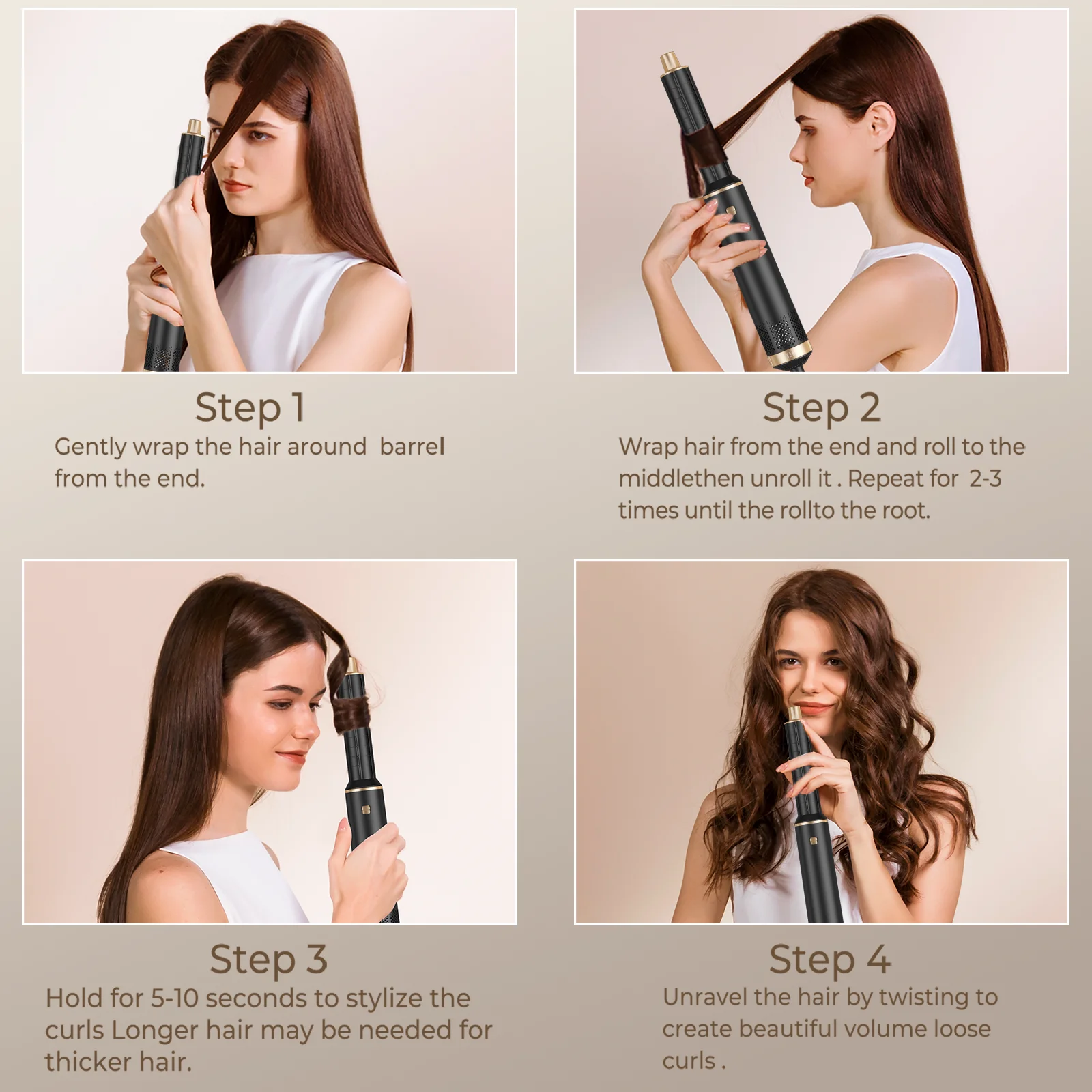 Step 1
Gently wrap the hair around  barrel from the end.

Step 2
Wrap hair from the end and roll to the middlethen unroll it . Repeat for  2-3 times until the rollto the root.

Step 3
Hold for 5-10 seconds to stylize the curls Longer hair may be needed for thicker hair.

Step 4
Unravel the hair by twisting to create beautiful volume loose curls .