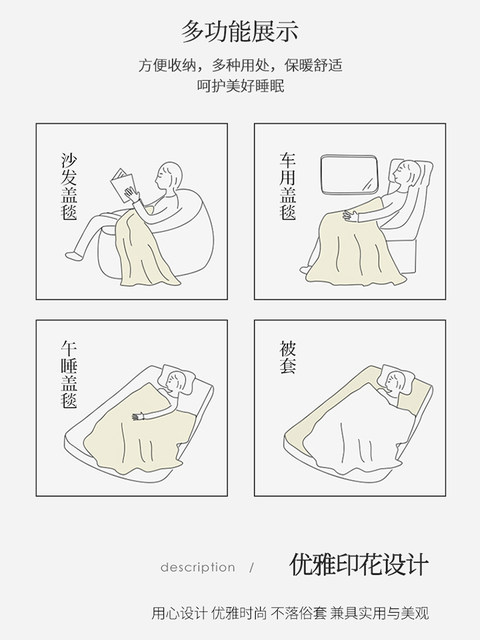 多功能展示

方便收纳，多种用处，保暖舒适
呵护美好睡眠

沙发盖毯

车用盖毯

午睡盖毯

被套

description / 优雅印花设计

用心设计 优雅时尚 不落俗套 兼具实用与美观