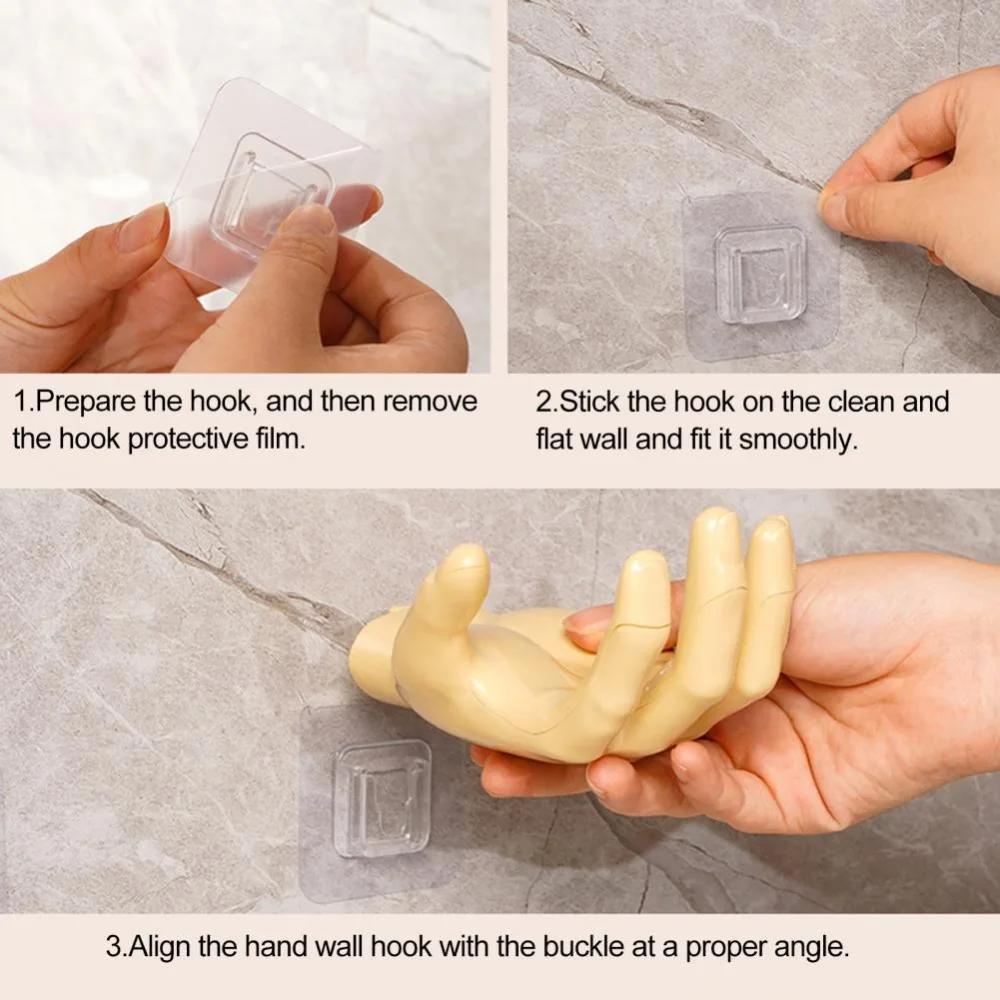 1.Prepare the hook, and then remove the hook protective film.

2.Stick the hook on the clean and flat wall and fit it smoothly.

3.Align the hand wall hook with the buckle at a proper angle.