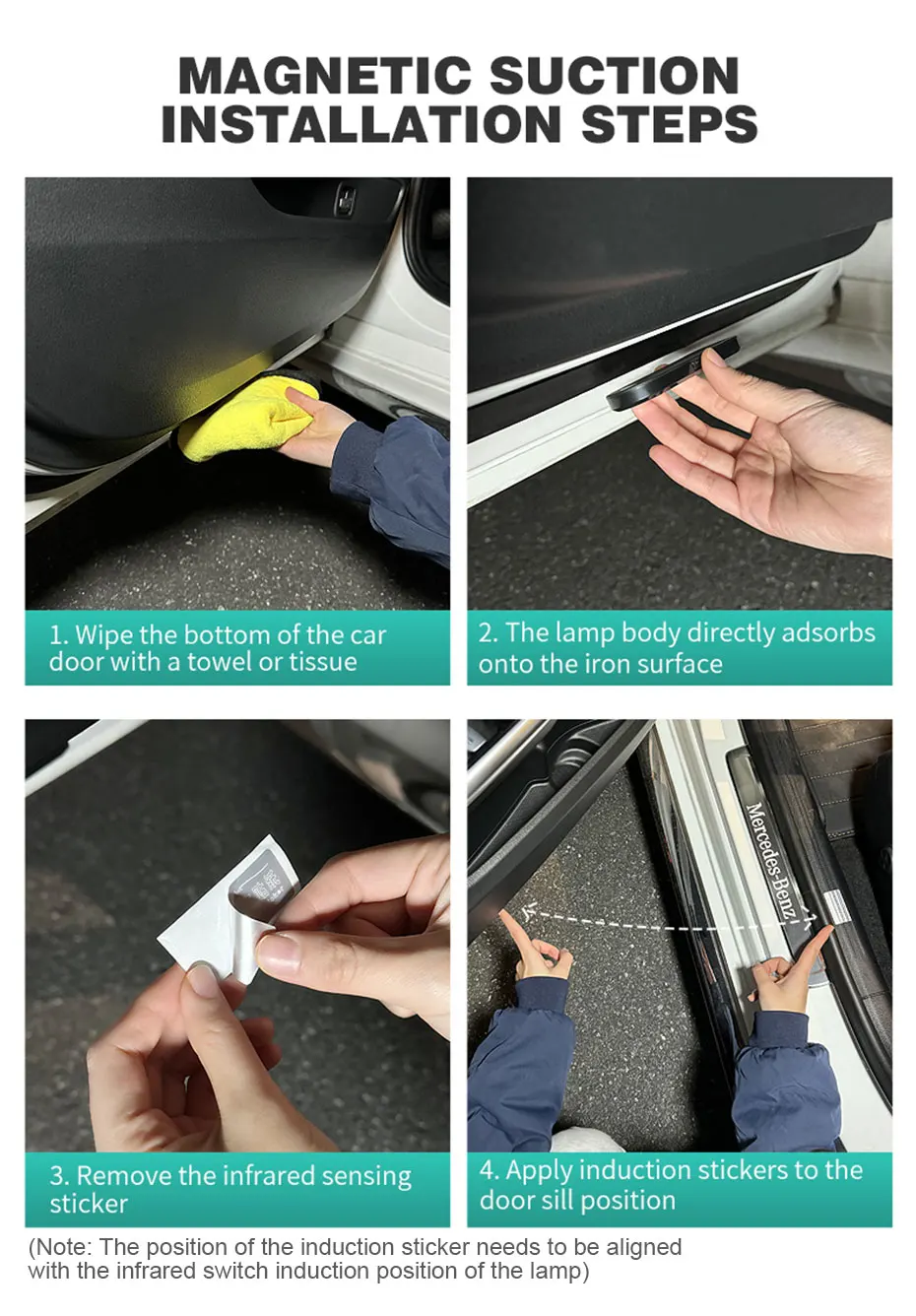 MAGNETIC SUCTION INSTALLATION STEPS

1. Wipe the bottom of the car door with a towel or tissue

2. The lamp body directly adsorbs onto the iron surface

3. Remove the infrared sensing sticker

Mercedes-Benz

4. Apply induction stickers to the door sill position

(Note: The position of the induction sticker needs to be aligned with the infrared switch induction position of the lamp)