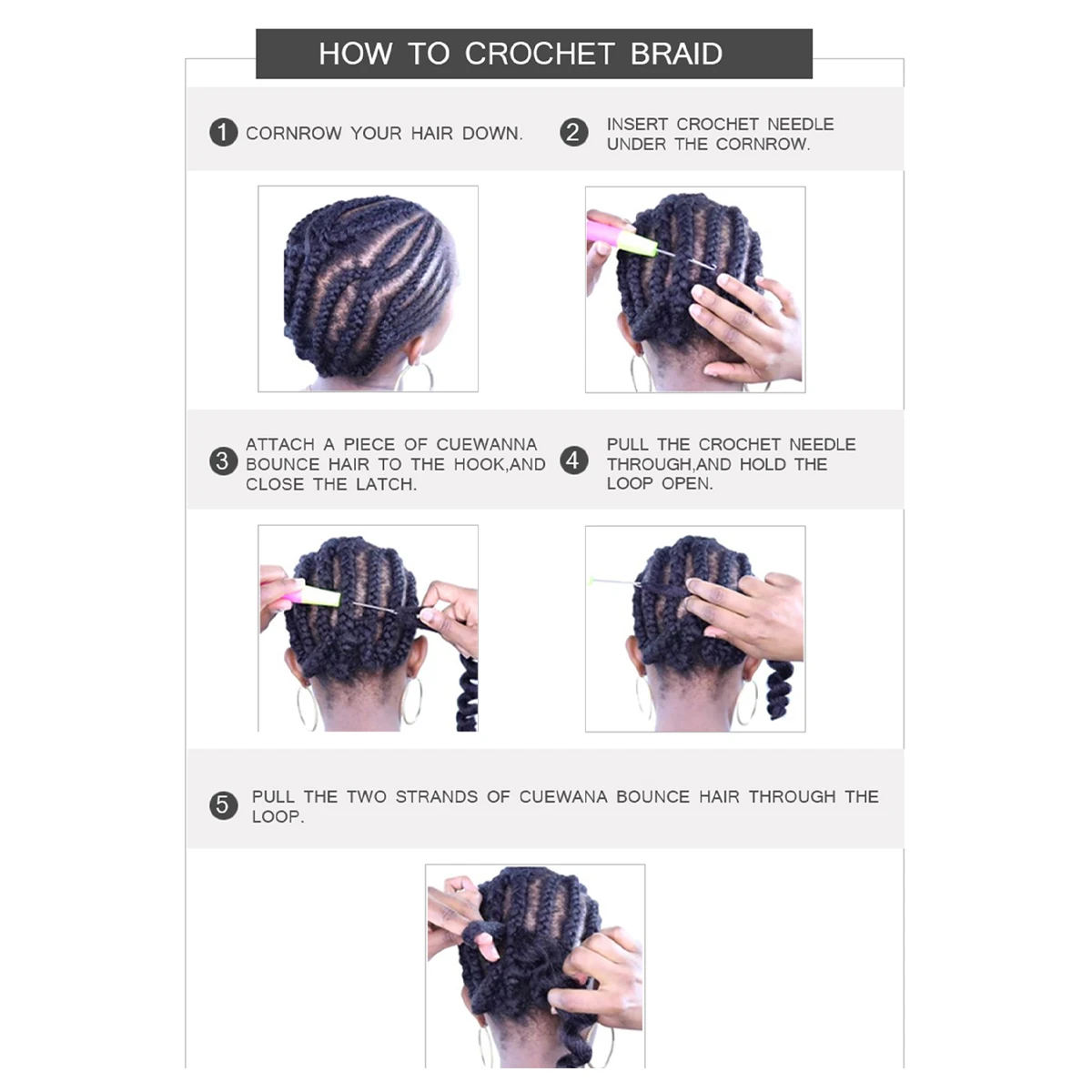 HOW TO CROCHET BRAID

1 CORNROW YOUR HAIR DOWN.

2 INSERT CROCHET NEEDLE UNDER THE CORNROW.

3 ATTACH A PIECE OF CUEWANNA BOUNCE HAIR TO THE HOOK,AND CLOSE THE LATCH.

4 PULL THE CROCHET NEEDLE THROUGH,AND HOLD THE LOOP OPEN.

5 PULL THE TWO STRANDS OF CUEWANA BOUNCE HAIR THROUGH THE LOOP.