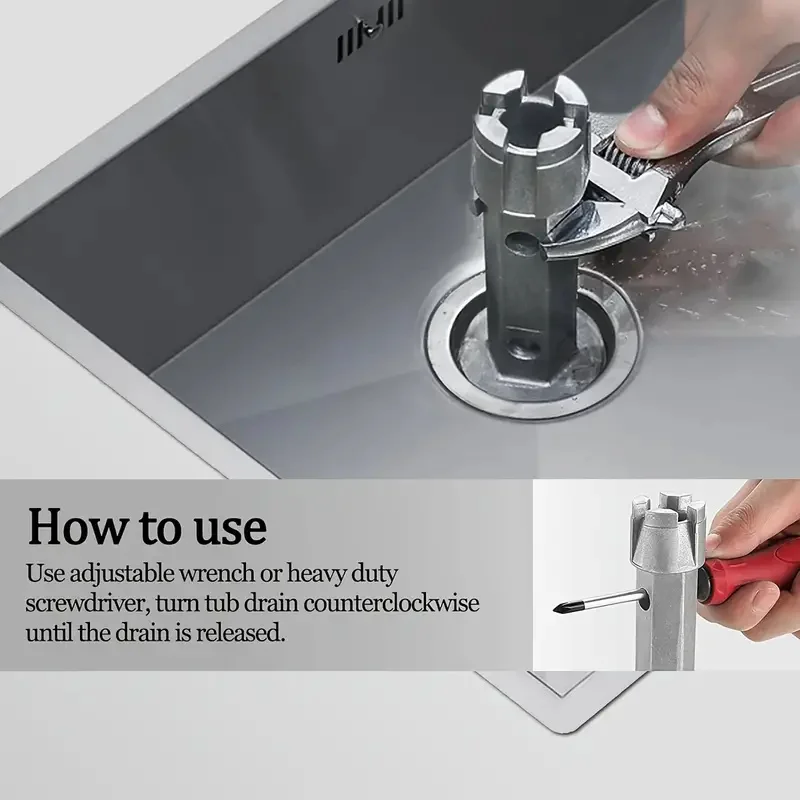 How to use

Use adjustable wrench or heavy duty screwdriver, turn tub drain counterclockwise until the drain is released.