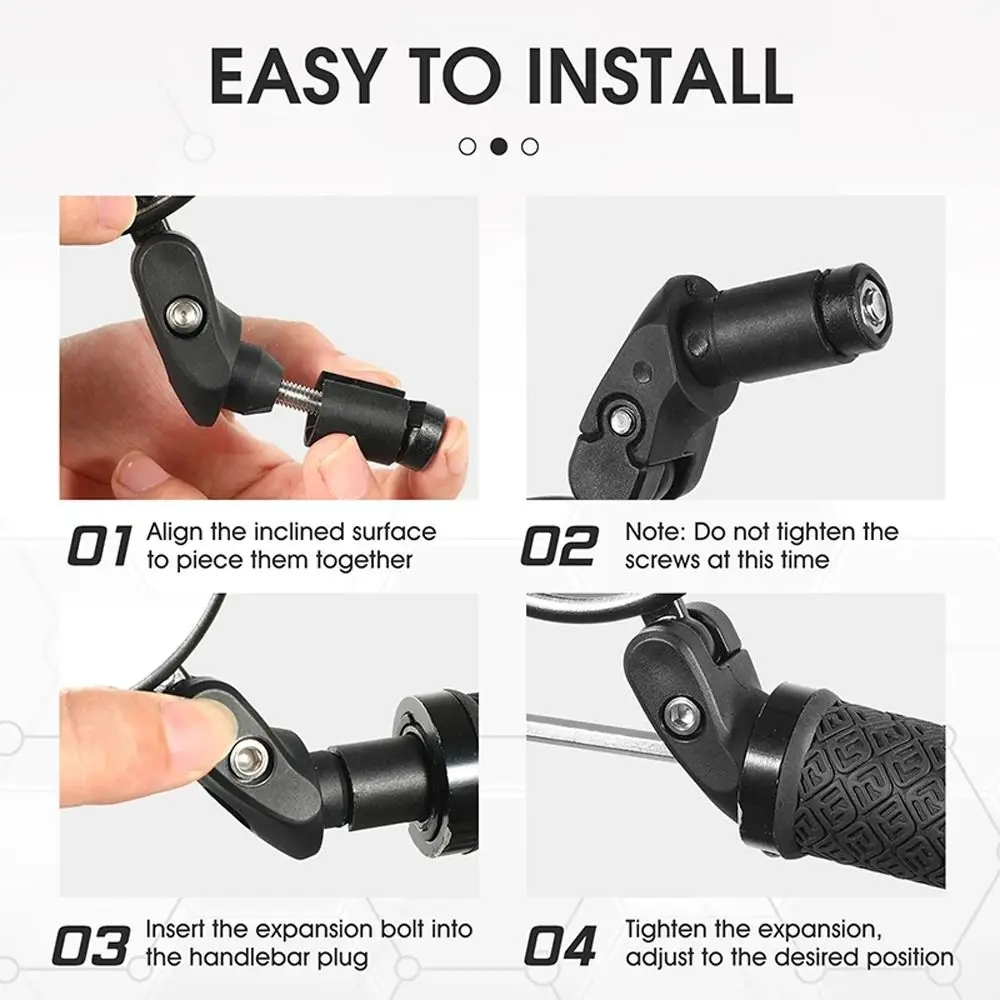 EASY TO INSTALL

01 Align the inclined surface to piece them together

02 Note: Do not tighten the screws at this time

03 Insert the expansion bolt into the handlebar plug

04 Tighten the expansion, adjust to the desired position