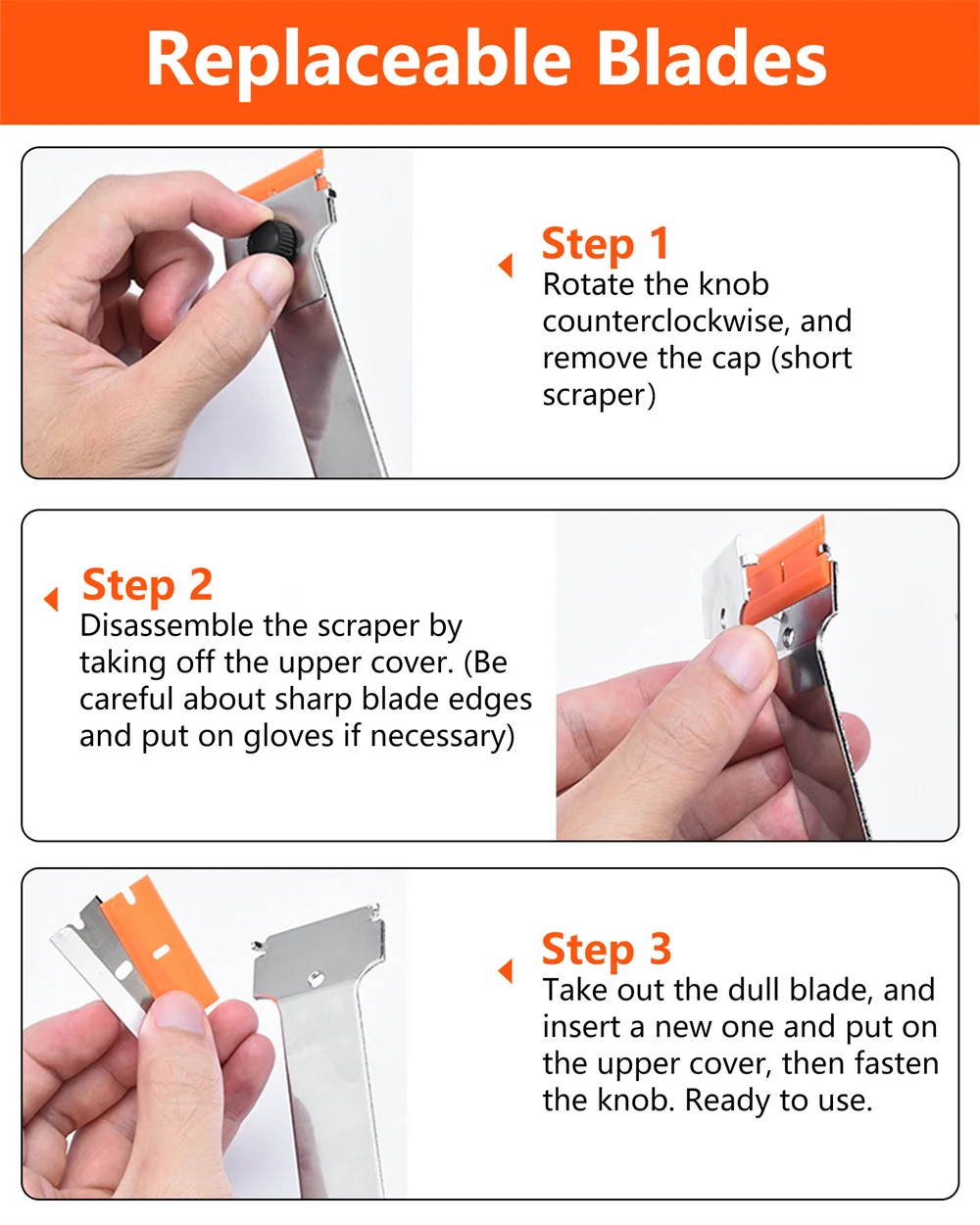 Replaceable Blades

Step 1
Rotate the knob counterclockwise, and remove the cap (short scraper)

Step 2
Disassemble the scraper by taking off the upper cover. (Be careful about sharp blade edges and put on gloves if necessary)

Step 3
Take out the dull blade, and insert a new one and put on the upper cover, then fasten the knob. Ready to use.