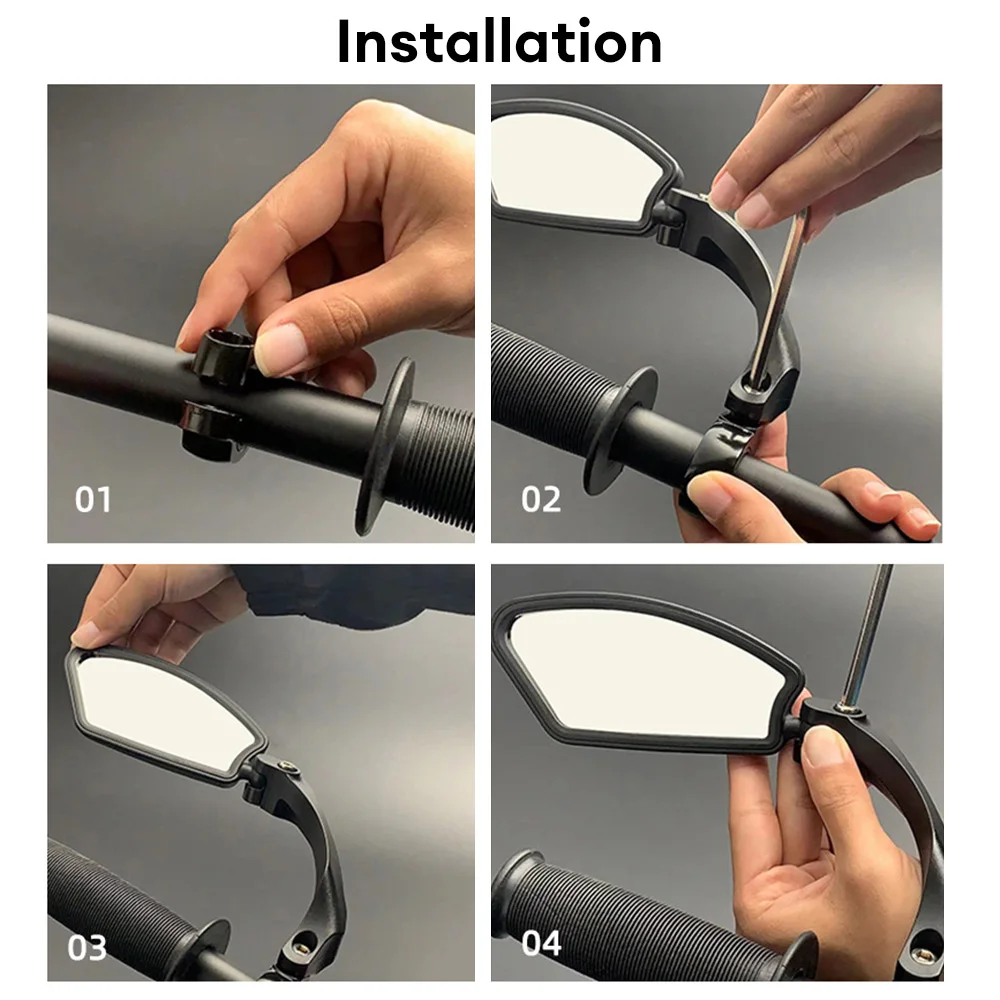 Installation

01

02

03

04