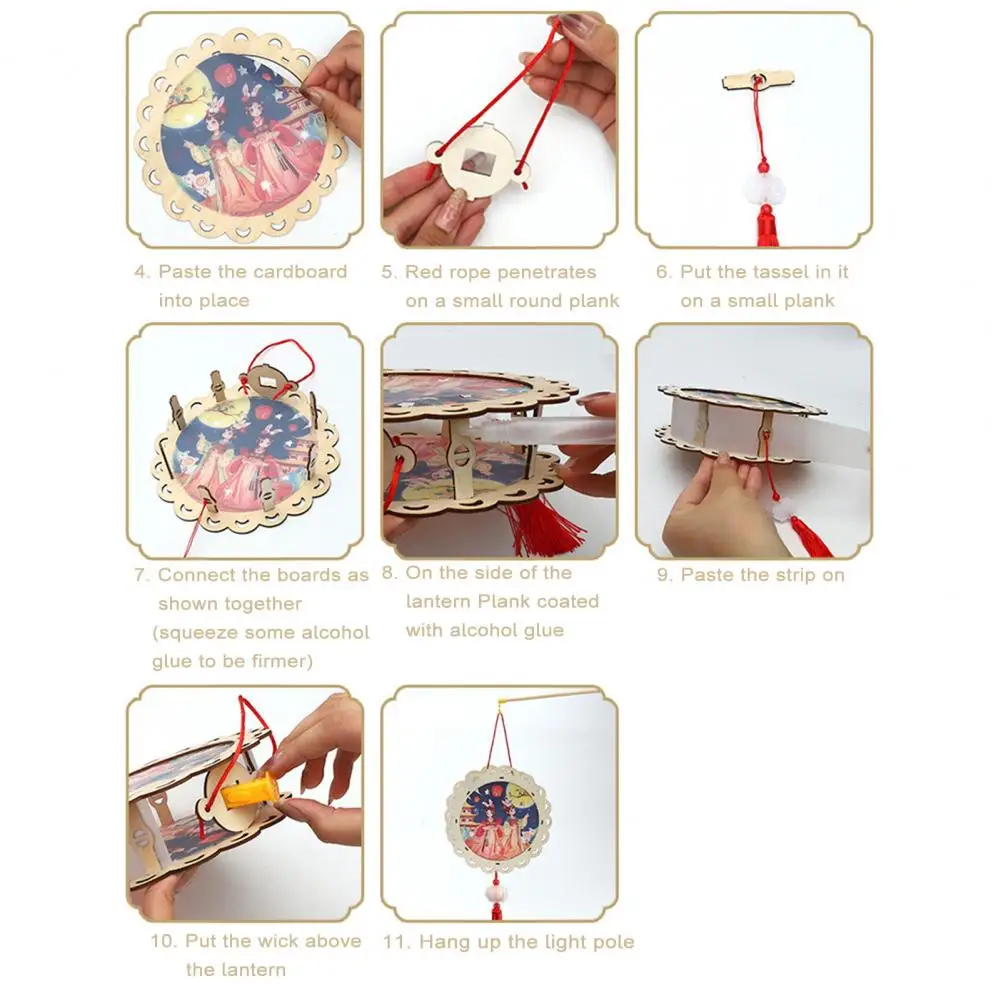 4. Paste the cardboard into place

5. Red rope penetrates on a small round plank

6. Put the tassel in it on a small plank

7. Connect the boards as shown together (squeeze some alcohol glue to be firmer)

8. On the side of the lantern Plank coated with alcohol glue

9. Paste the strip on

10. Put the wick above the lantern

11. Hang up the light pole