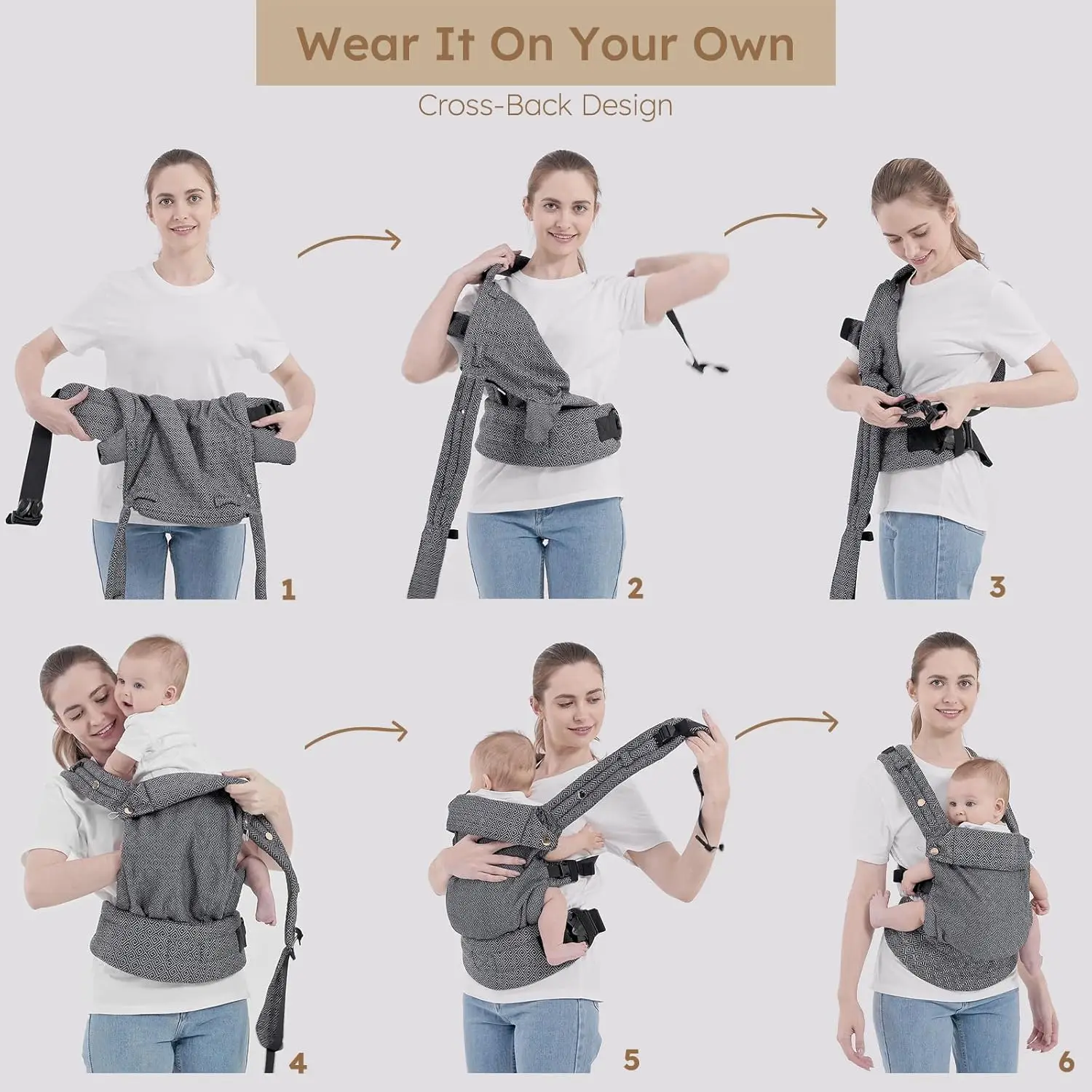 Wear It On Your Own

Cross-Back Design

1

2

3

4

5

6