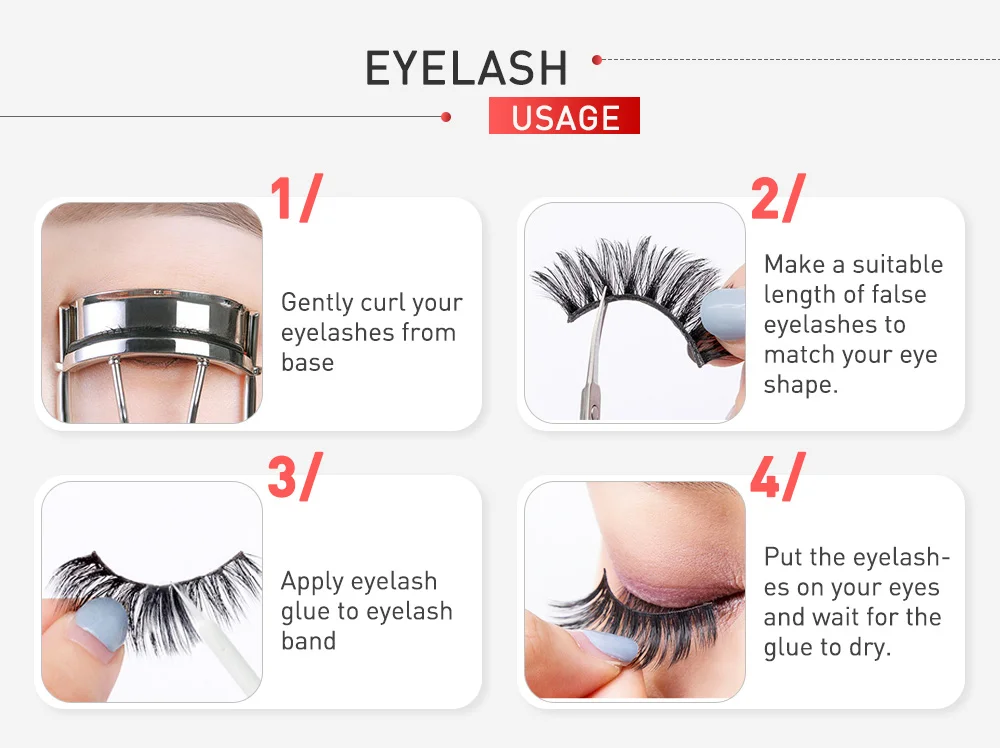 EYELASH
USAGE

1/
Gently curl your eyelashes from base

2/
Make a suitable length of false eyelashes to match your eye shape.

3/
Apply eyelash glue to eyelash band

4/
Put the eyelashes on your eyes and wait for the glue to dry.