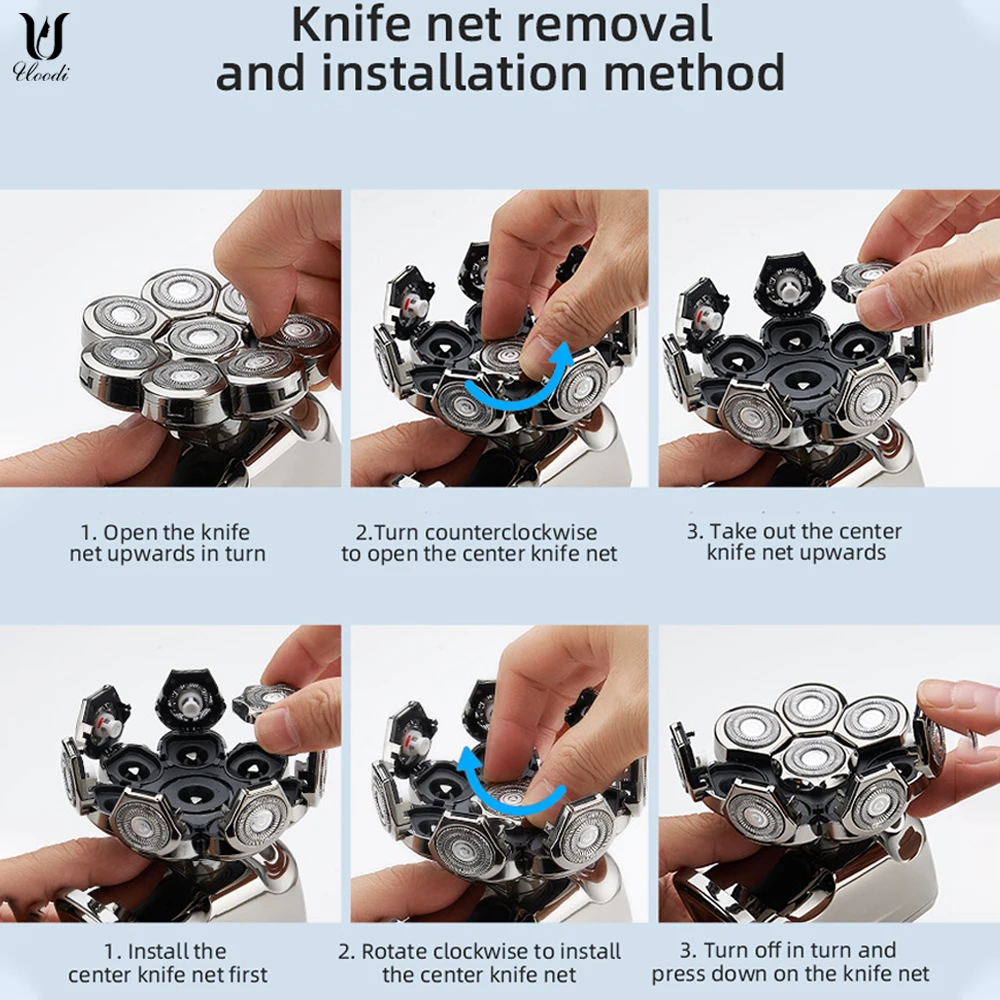 Uoodi

Knife net removal and installation method

1. Open the knife net upwards in turn

2.Turn counterclockwise to open the center knife net

3. Take out the center knife net upwards

1. Install the center knife net first

2. Rotate clockwise to install the center knife net

3. Turn off in turn and press down on the knife net