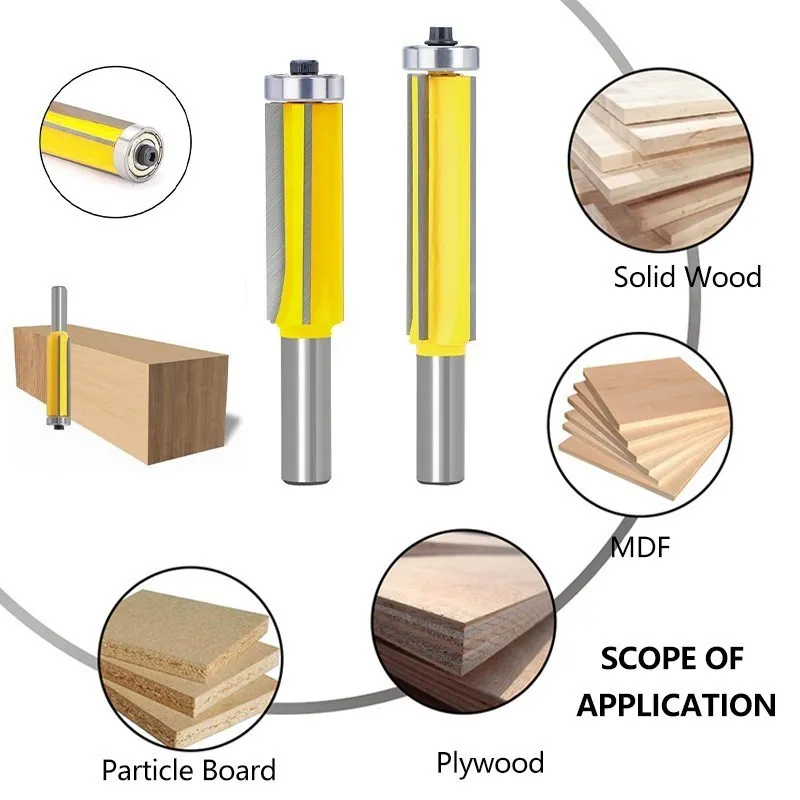 Solid Wood

MDF

SCOPE OF APPLICATION

Particle Board

Plywood