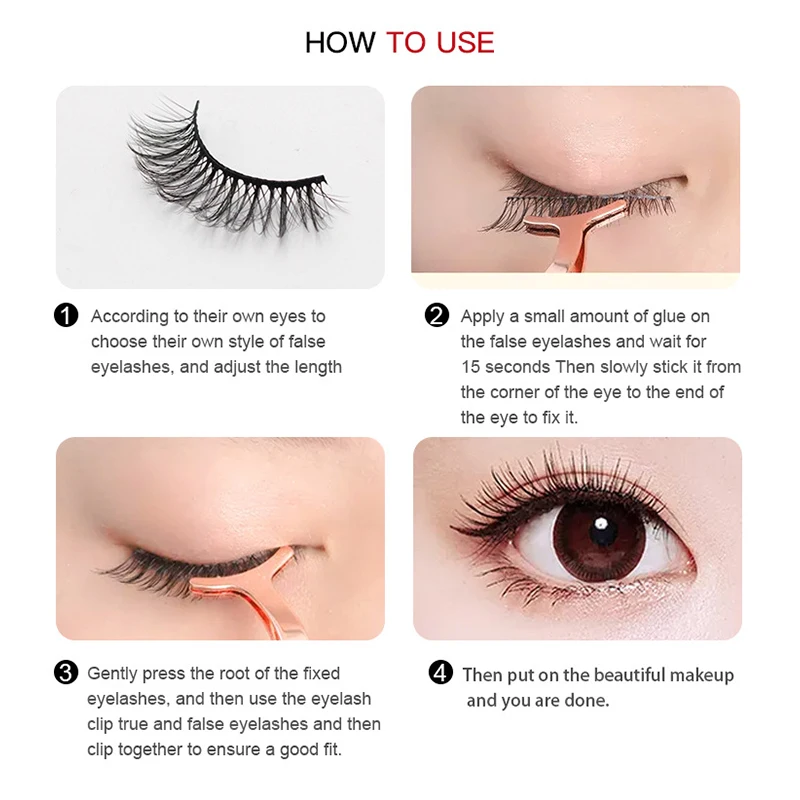 HOW TO USE

❶ According to their own eyes to choose their own style of false eyelashes, and adjust the length

❷ Apply a small amount of glue on the false eyelashes and wait for 15 seconds Then slowly stick it from the corner of the eye to the end of the eye to fix it.

❸ Gently press the root of the fixed eyelashes, and then use the eyelash clip true and false eyelashes and then clip together to ensure a good fit.

❹ Then put on the beautiful makeup and you are done.