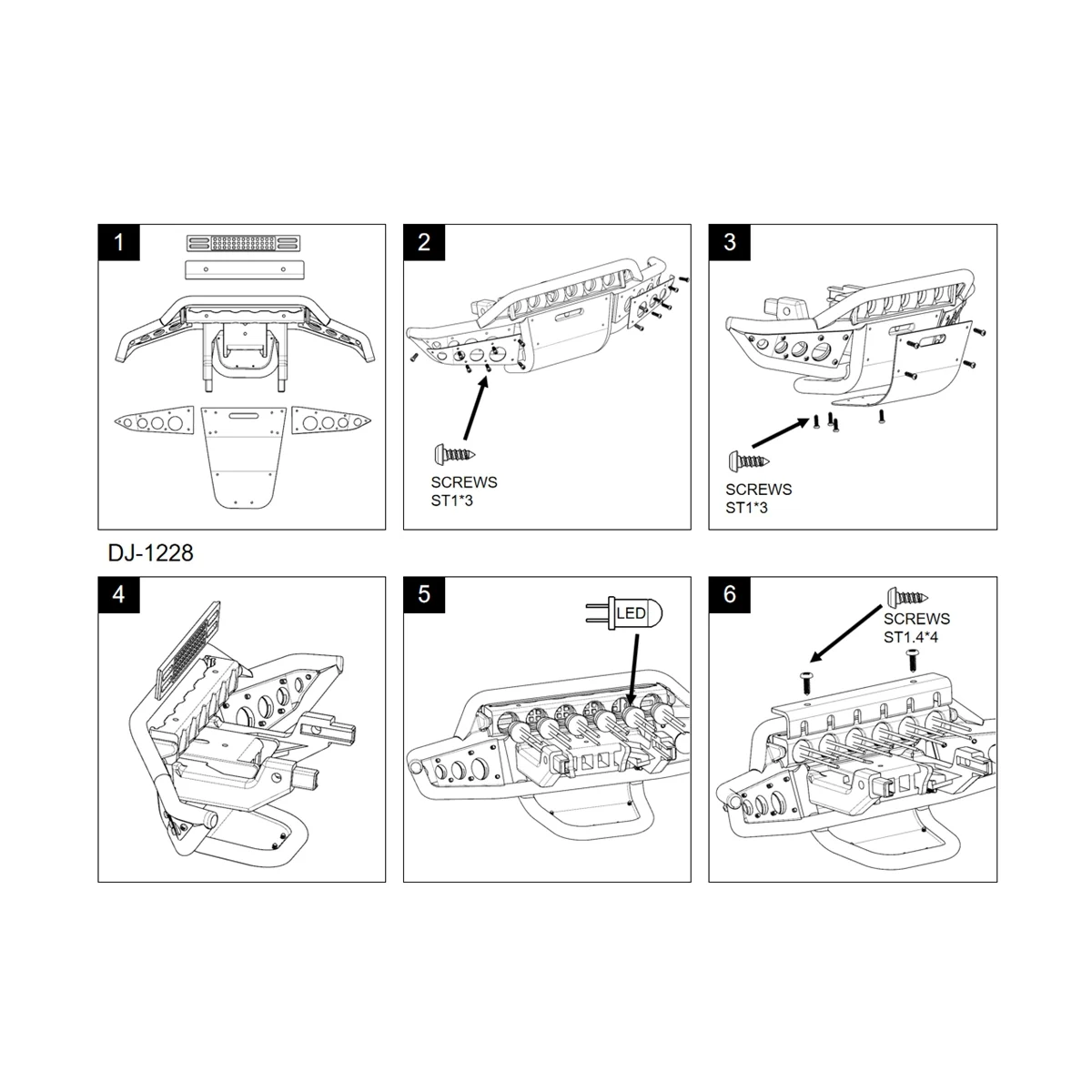 1

2

SCREWS
ST1*3

3

SCREWS
ST1*3

DJ-1228

4

5

LED

6

SCREWS
ST1.4*4