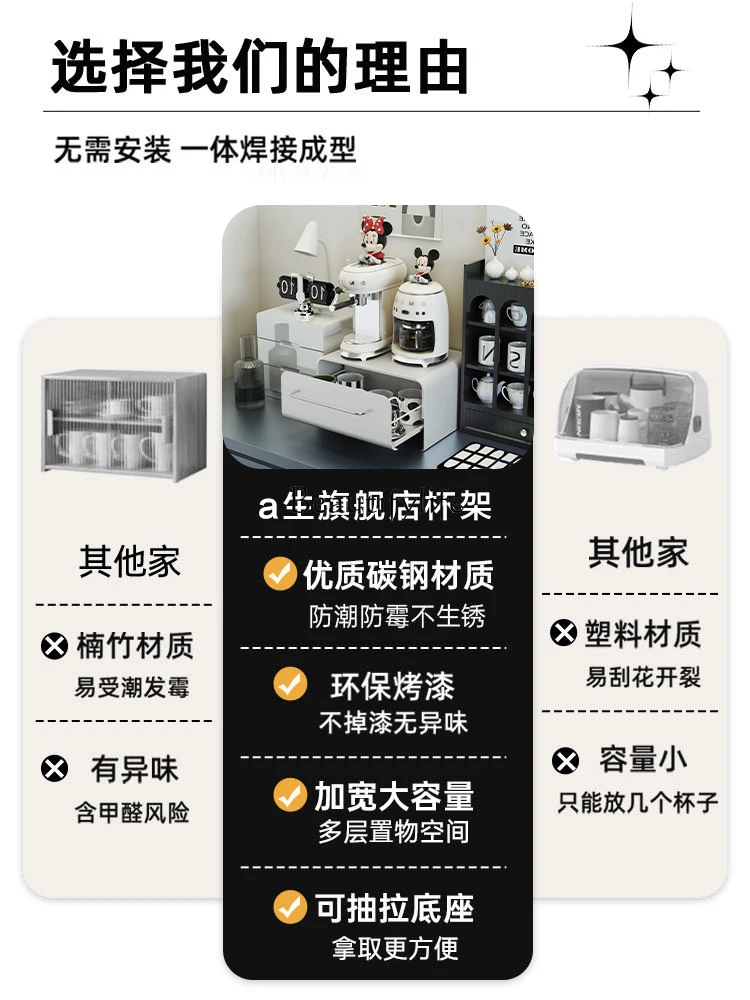 选择我们的理由

无需安装 一体焊接成型

其他家

楠竹材质
易受潮发霉

有异味
含甲醛风险

a生旗舰店杯架

优质碳钢材质
防潮防霉不生锈

环保烤漆
不掉漆无异味

加宽大容量
多层置物空间

可抽拉底座
拿取更方便

其他家

塑料材质
易刮花开裂

容量小
只能放几个杯子