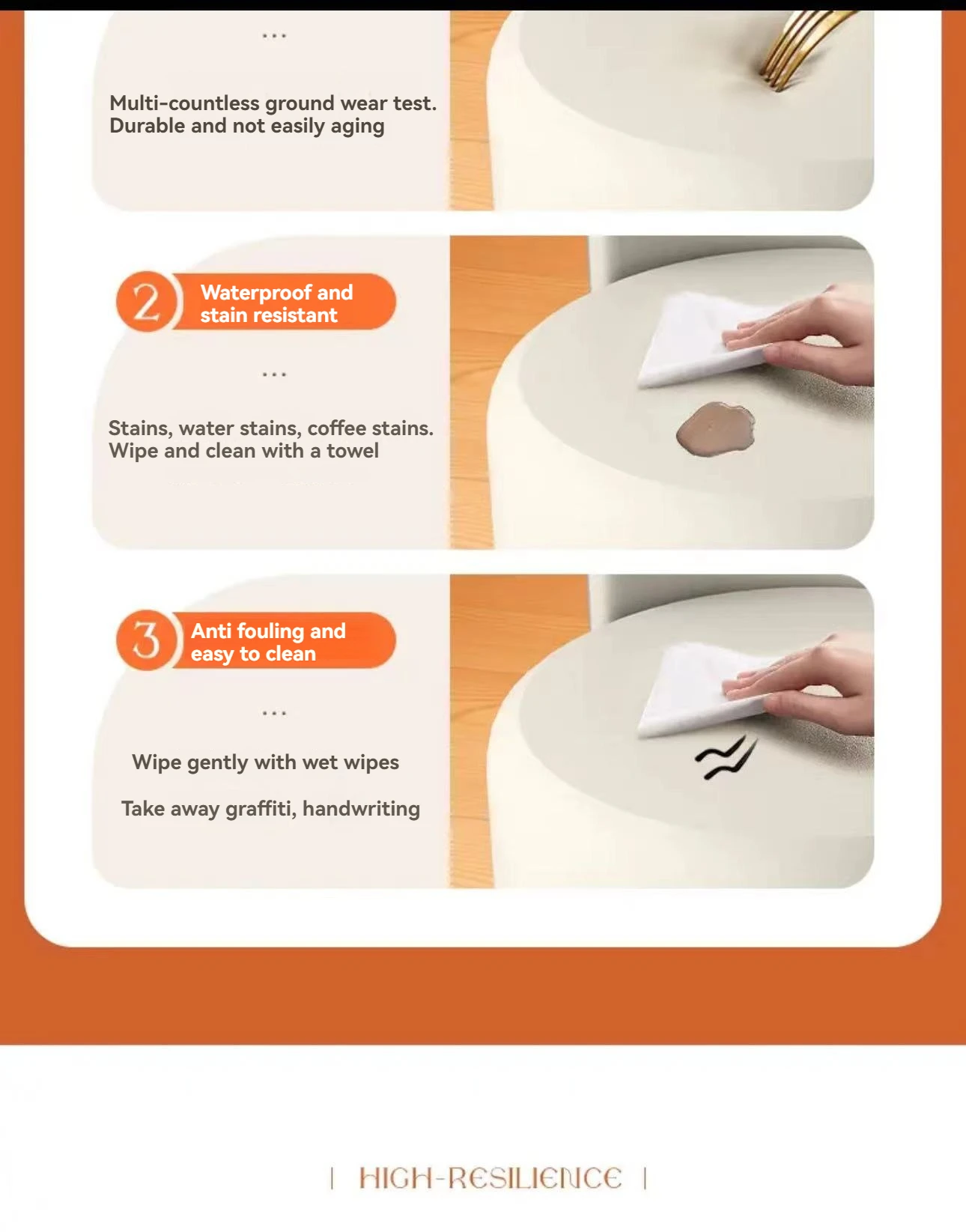 ...

Multi-countless ground wear test.
Durable and not easily aging

2 Waterproof and stain resistant

...

Stains, water stains, coffee stains.
Wipe and clean with a towel

3 Anti fouling and easy to clean

...

Wipe gently with wet wipes

Take away graffiti, handwriting

| HIGH-RESILIENCE |