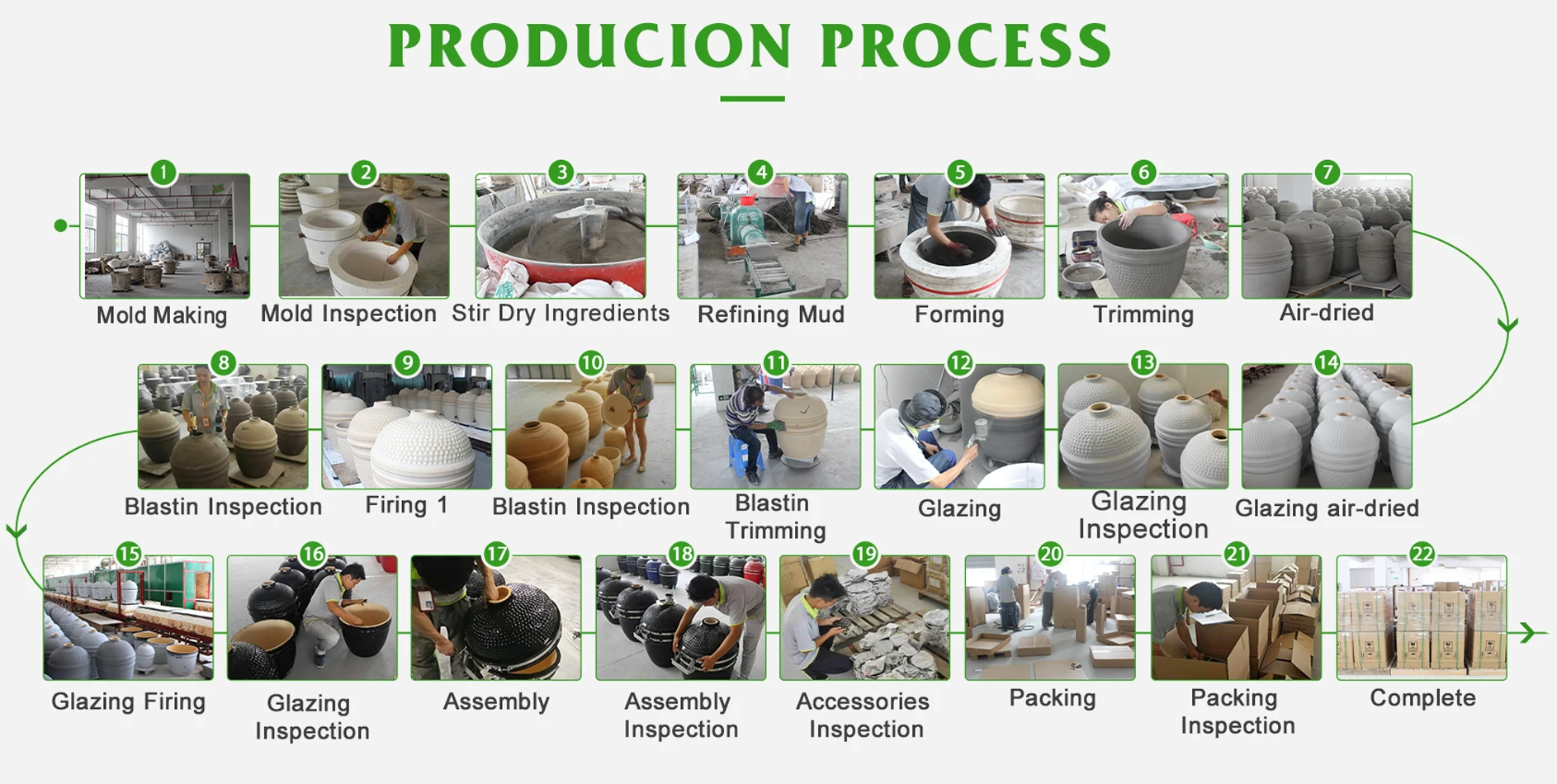 PRODUCION PROCESS

1 Mold Making
2 Mold Inspection
3 Stir Dry Ingredients
4 Refining Mud
5 Forming
6 Trimming
7 Air-dried

8 Blastin Inspection
9 Firing 1
10 Blastin Inspection
11 Blastin Trimming
12 Glazing
13 Glazing Inspection
14 Glazing air-dried

15 Glazing Firing
16 Glazing Inspection
17 Assembly
18 Assembly Inspection
19 Accessories Inspection
20 Packing
21 Packing Inspection
22 Complete