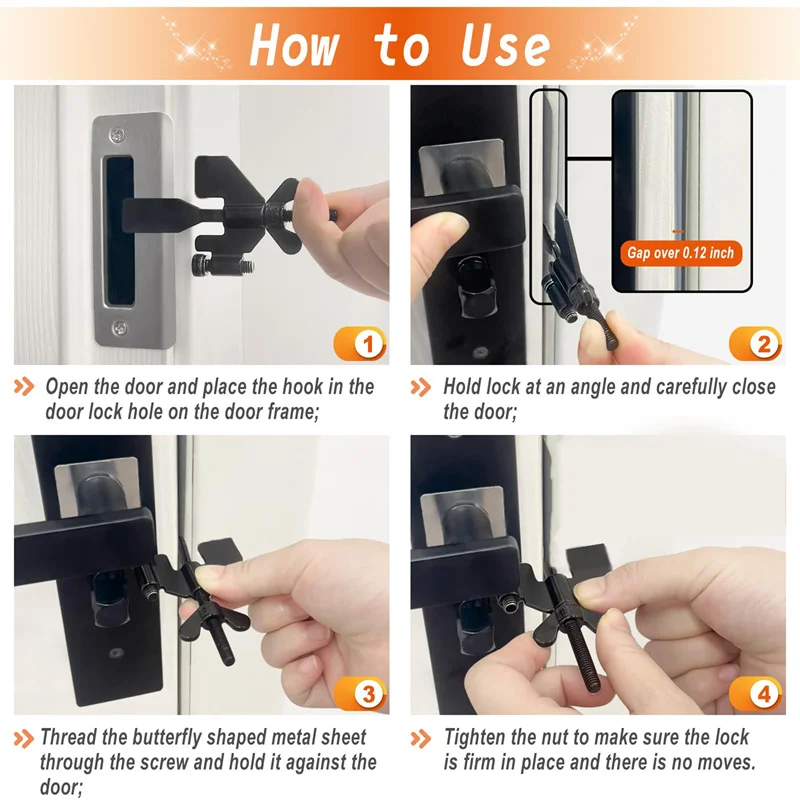 How to Use

1

Open the door and place the hook in the door lock hole on the door frame;

Gap over 0.12 inch

2

Hold lock at an angle and carefully close the door;

3

Thread the butterfly shaped metal sheet through the screw and hold it against the door;

4

Tighten the nut to make sure the lock is firm in place and there is no moves.