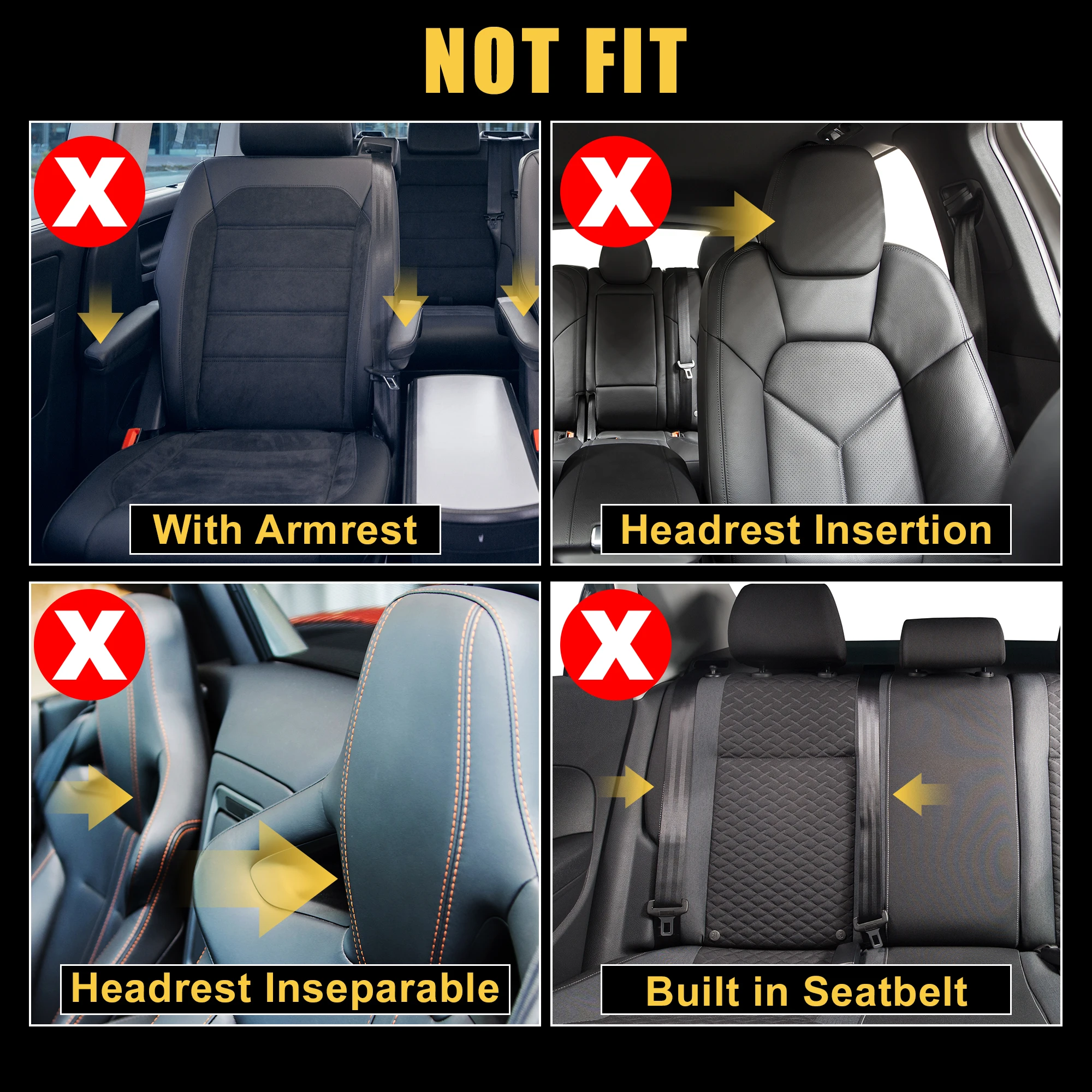 NOT FIT

X

With Armrest

X

Headrest Insertion

X

Headrest Inseparable

X

Built in Seatbelt