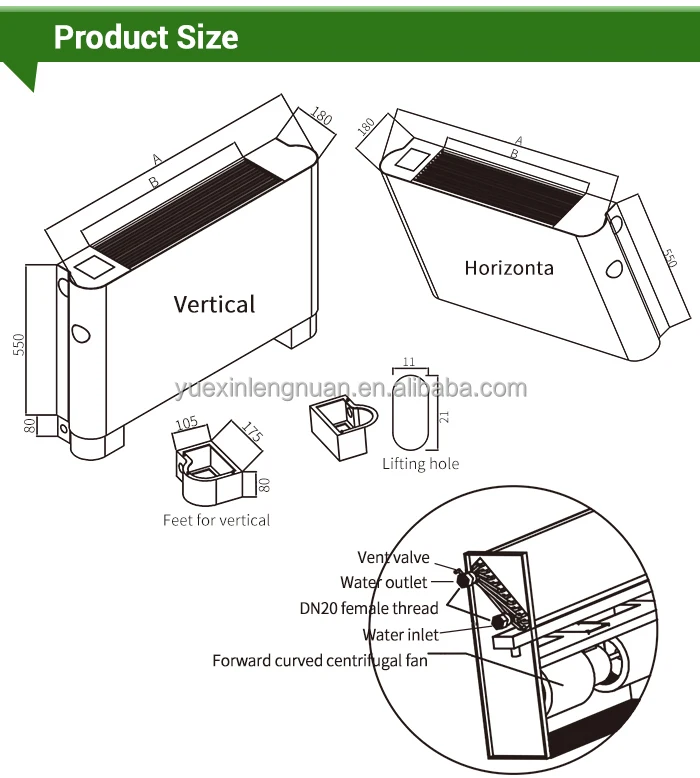 Product Size

A
B
180
550
80
Vertical

180
A
B
550
Horizonta

yuexinlengnuan.en.alibaba.com

105
175
80
Feet for vertical

11
21
Lifting hole

Vent valve
Water outlet
DN20 female thread
Water inlet
Forward curved centrifugal fan