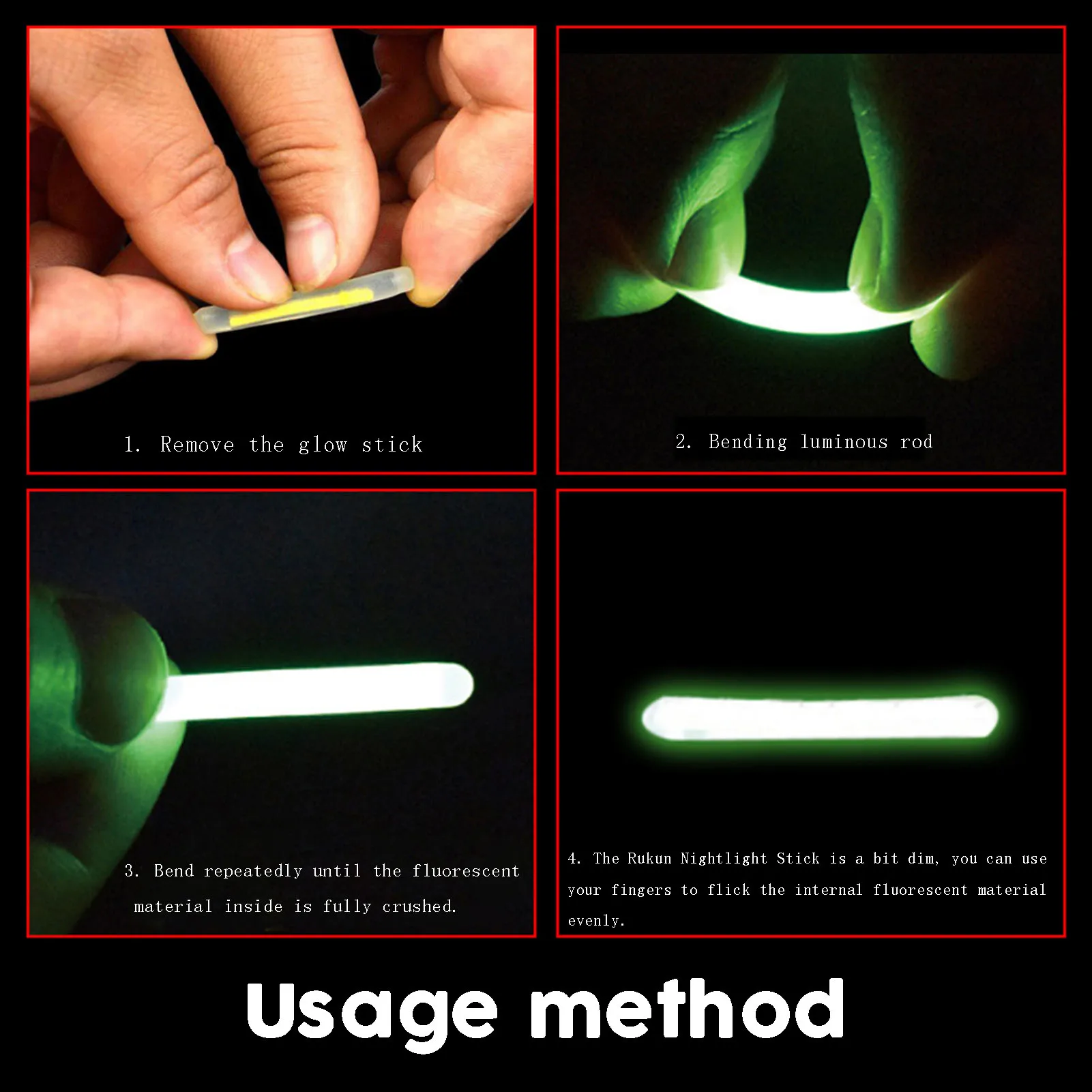 1. Remove the glow stick

2. Bending luminous rod

3. Bend repeatedly until the fluorescent material inside is fully crushed.

4. The Rukun Nightlight Stick is a bit dim, you can use your fingers to flick the internal fluorescent material evenly.

Usage method