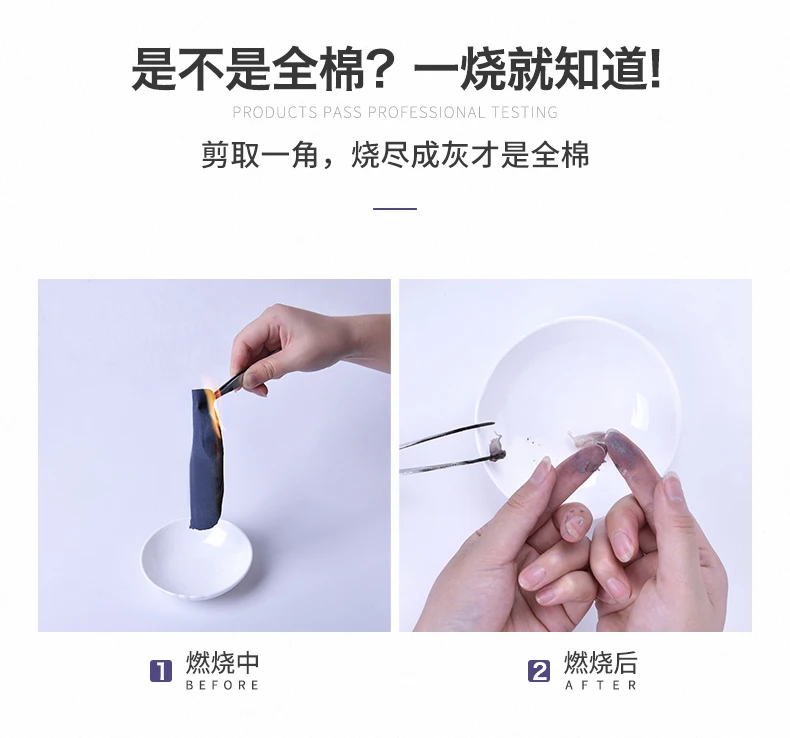 是不是全棉？一烧就知道!

PRODUCTS PASS PROFESSIONAL TESTING

剪取一角，烧尽成灰才是全棉

1 燃烧中
BEFORE

2 燃烧后
AFTER