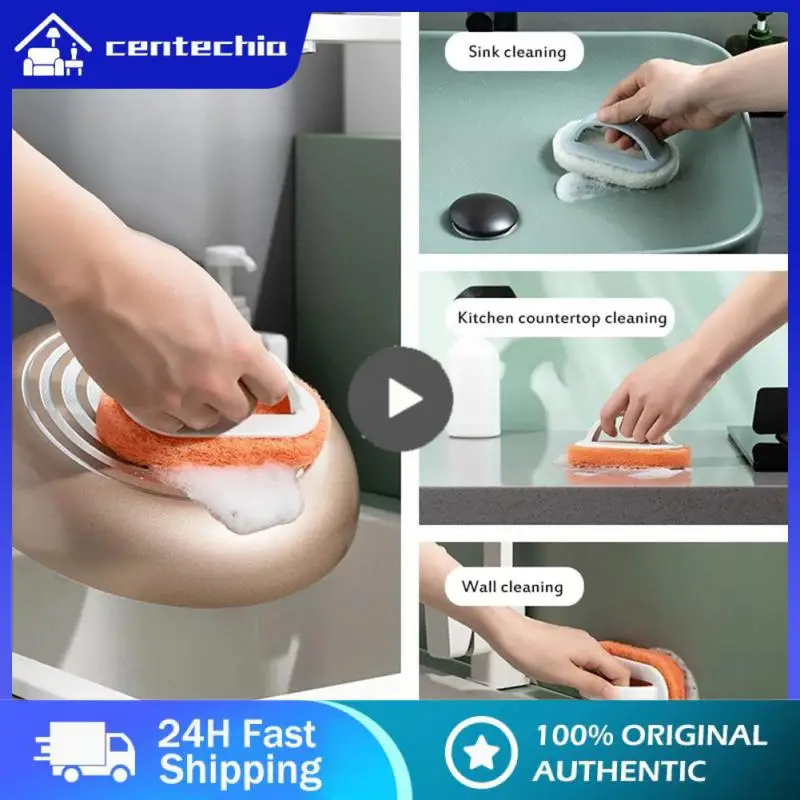 centechia

Sink cleaning

Kitchen countertop cleaning

Wall cleaning

24H Fast Shipping

100% ORIGINAL AUTHENTIC