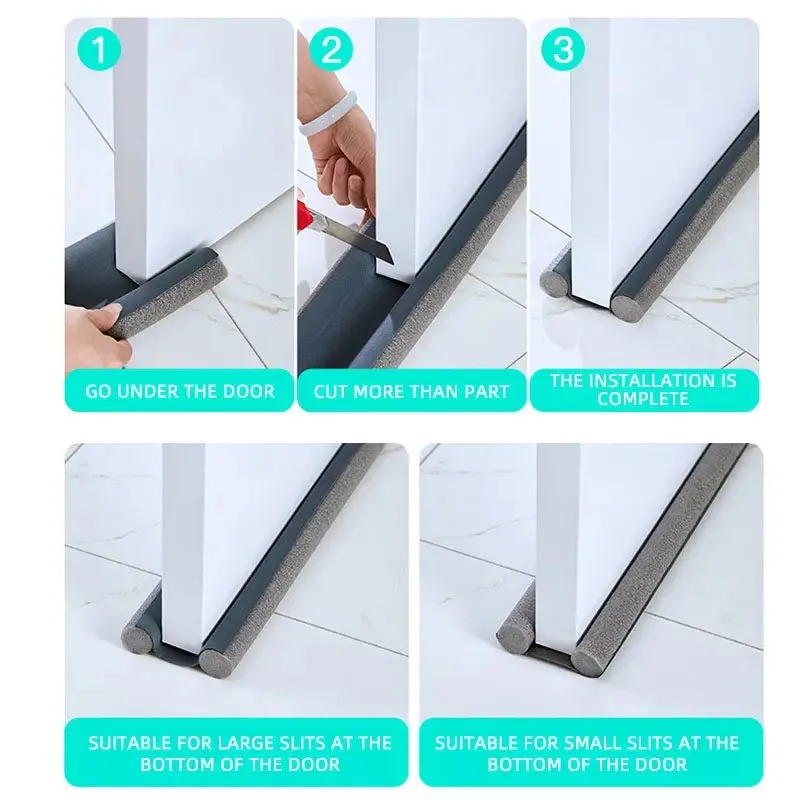 1

GO UNDER THE DOOR

2

CUT MORE THAN PART

3

THE INSTALLATION IS COMPLETE

SUITABLE FOR LARGE SLITS AT THE BOTTOM OF THE DOOR

SUITABLE FOR SMALL SLITS AT THE BOTTOM OF THE DOOR