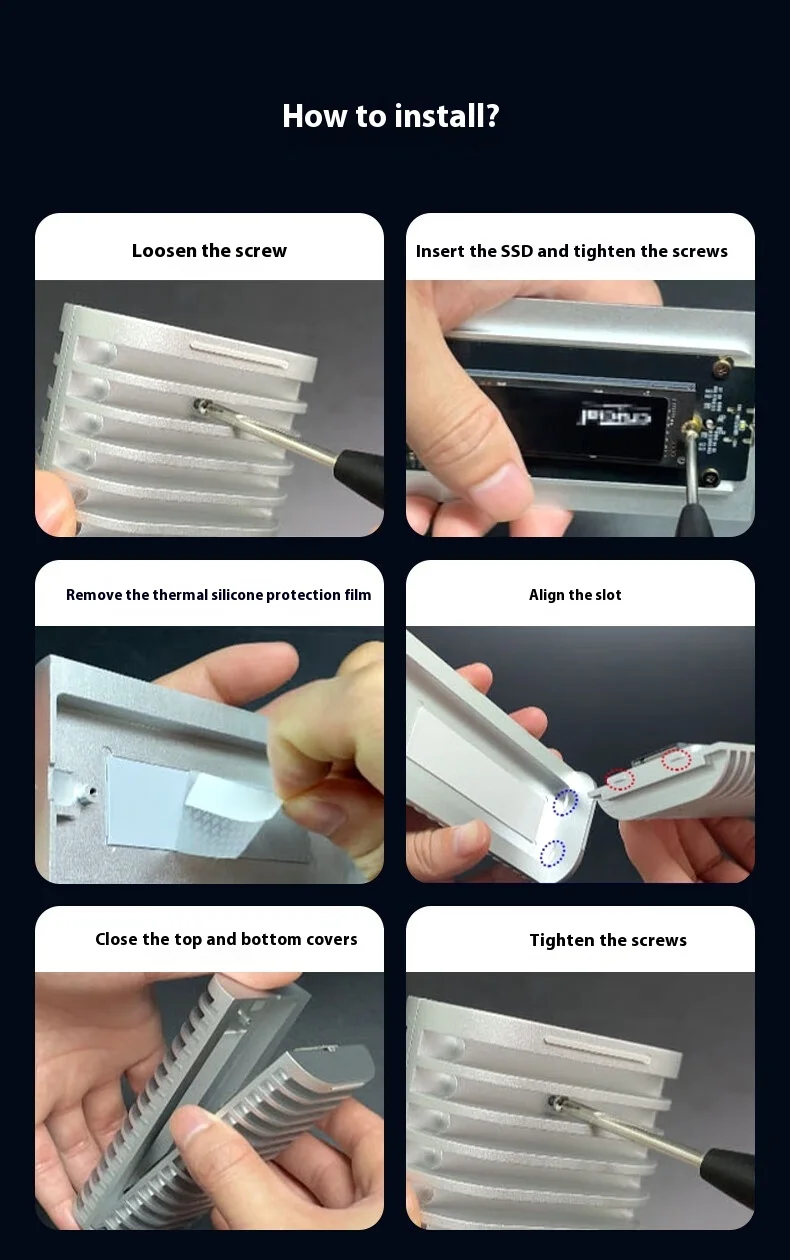 How to install?

Loosen the screw

Insert the SSD and tighten the screws

Remove the thermal silicone protection film

Align the slot

Close the top and bottom covers

Tighten the screws