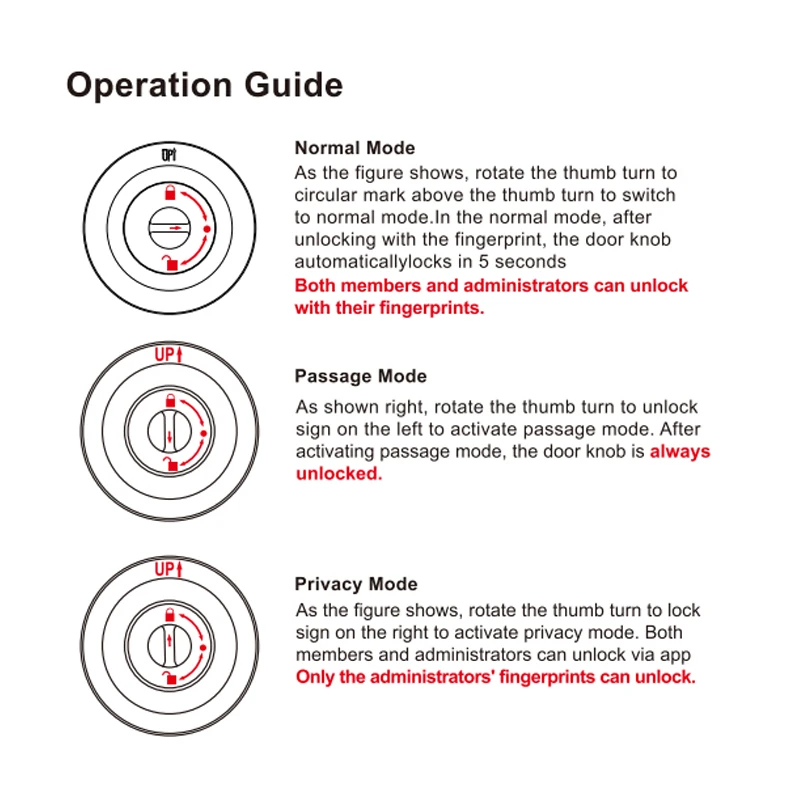 Operation Guide

UP

Normal Mode
As the figure shows, rotate the thumb turn to circular mark above the thumb turn to switch to normal mode.In the normal mode, after unlocking with the fingerprint, the door knob automaticallylocks in 5 seconds
Both members and administrators can unlock with their fingerprints.

UP

Passage Mode
As shown right, rotate the thumb turn to unlock sign on the left to activate passage mode. After activating passage mode, the door knob is always unlocked.

UP

Privacy Mode
As the figure shows, rotate the thumb turn to lock sign on the right to activate privacy mode. Both members and administrators can unlock via app
Only the administrators' fingerprints can unlock.