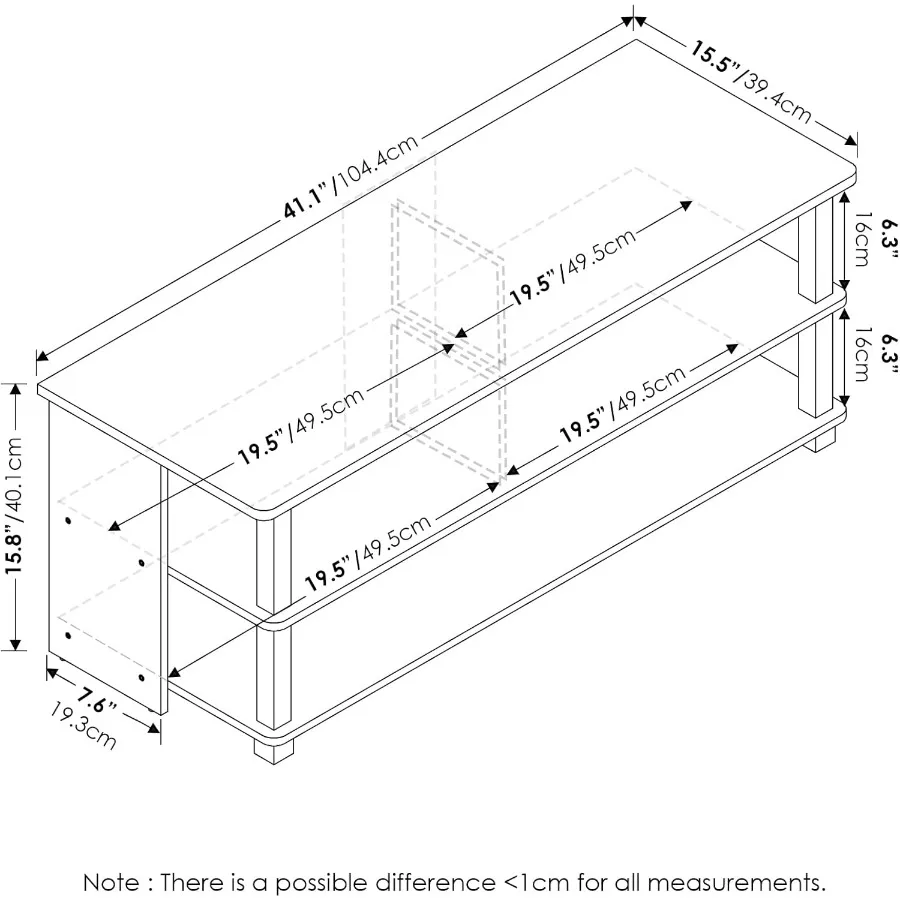 41.1"/104.4cm

15.5"/39.4cm

6.3" 16cm

6.3" 16cm

19.5"/49.5cm

19.5"/49.5cm

19.5"/49.5cm

19.5"/49.5cm

15.8"/40.1cm

7.6" 19.3cm

Note : There is a possible difference <1cm for all measurements.