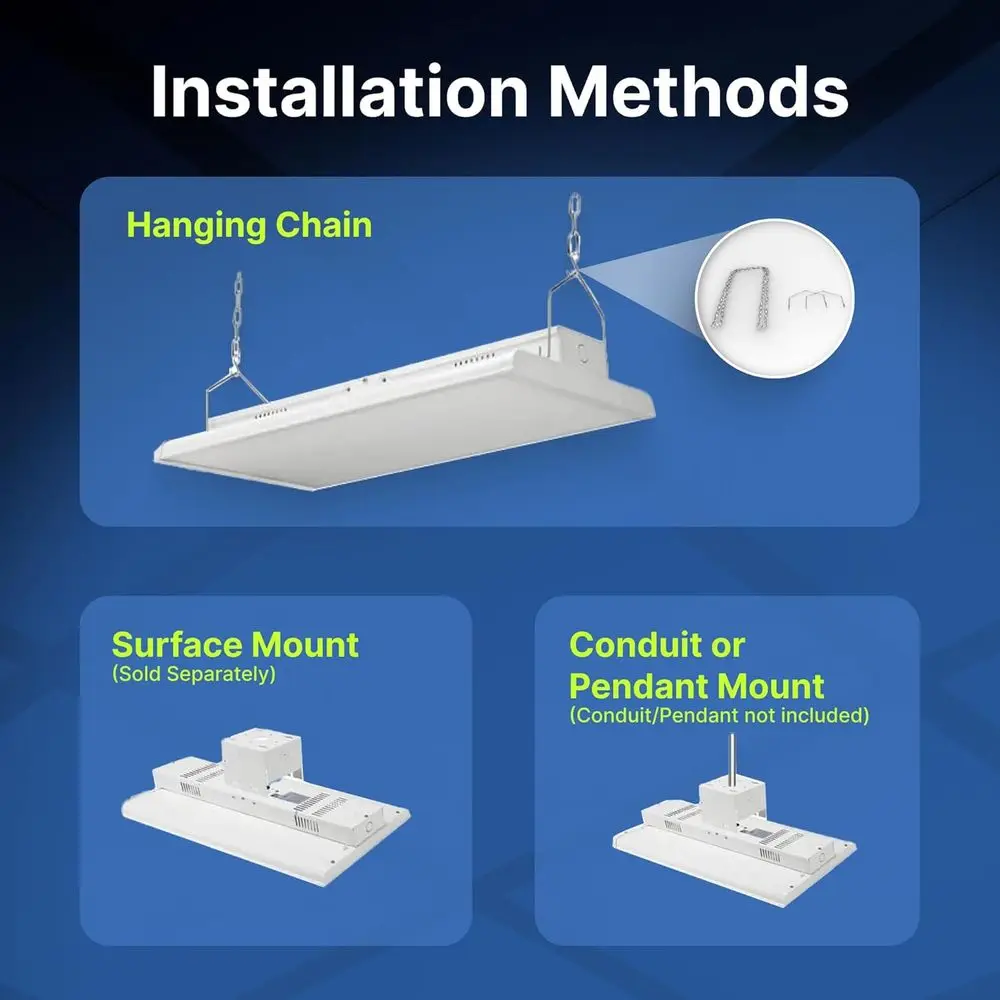 Installation Methods

Hanging Chain

Surface Mount
(Sold Separately)

Conduit or Pendant Mount
(Conduit/Pendant not included)