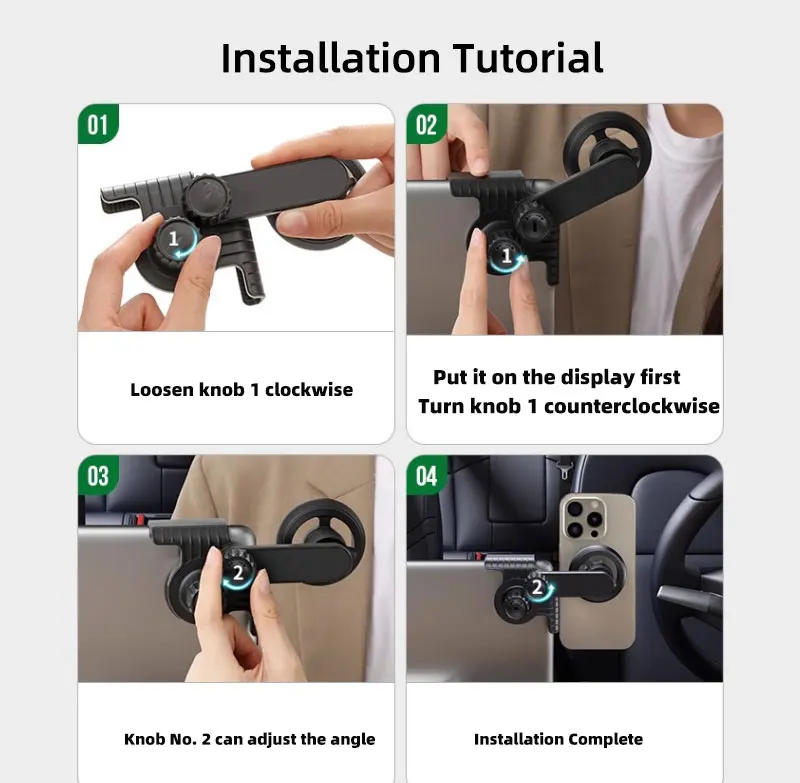 Installation Tutorial

01

1

Loosen knob 1 clockwise

02

1

Put it on the display first
Turn knob 1 counterclockwise

03

2

Knob No. 2 can adjust the angle

04

2

Installation Complete