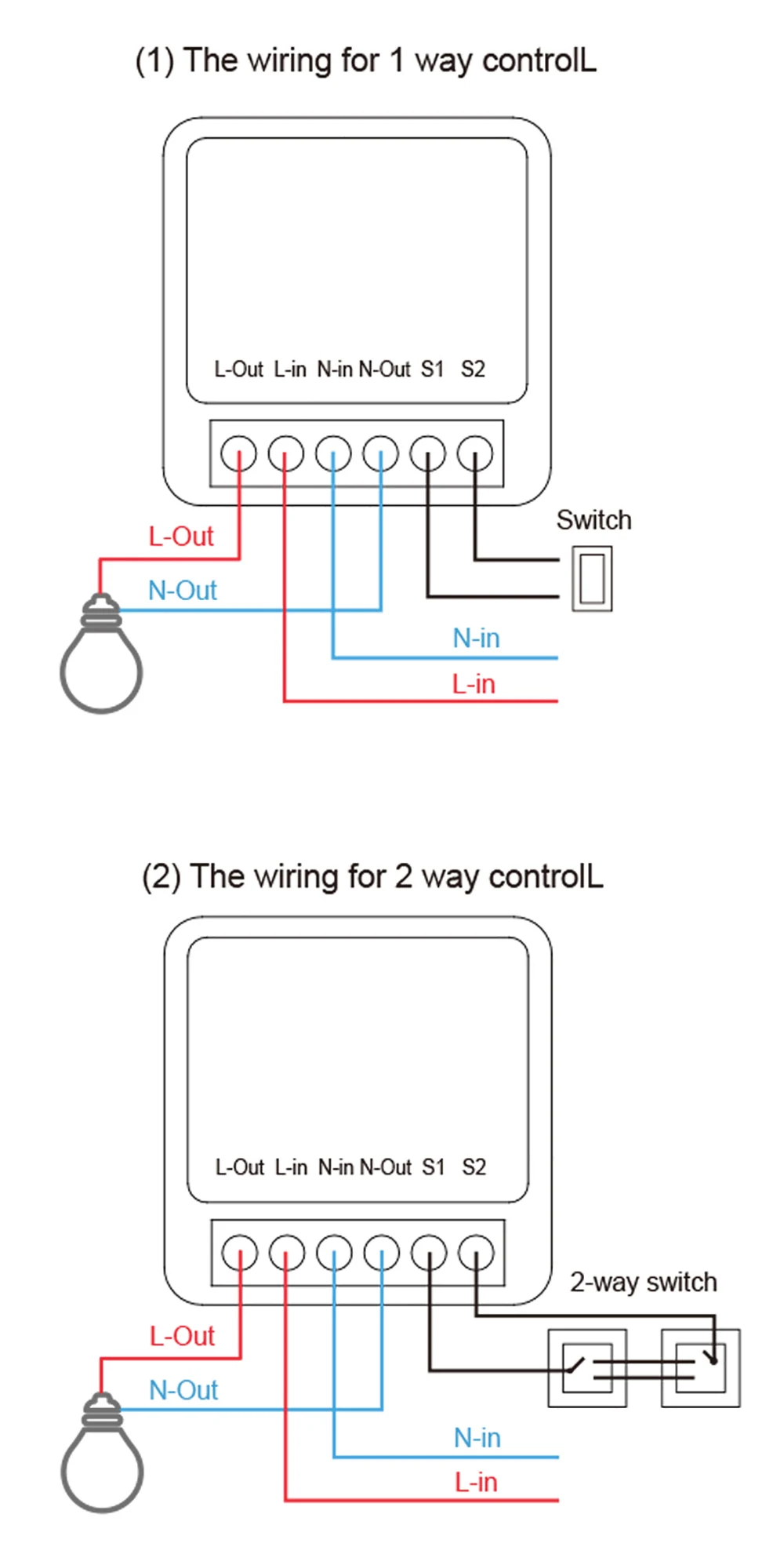 (1) The wiring for 1 way controlL

L-Out L-in N-in N-Out S1 S2

Switch

L-Out

N-Out

N-in

L-in

(2) The wiring for 2 way controlL

L-Out L-in N-in N-Out S1 S2

2-way switch

L-Out

N-Out

N-in

L-in