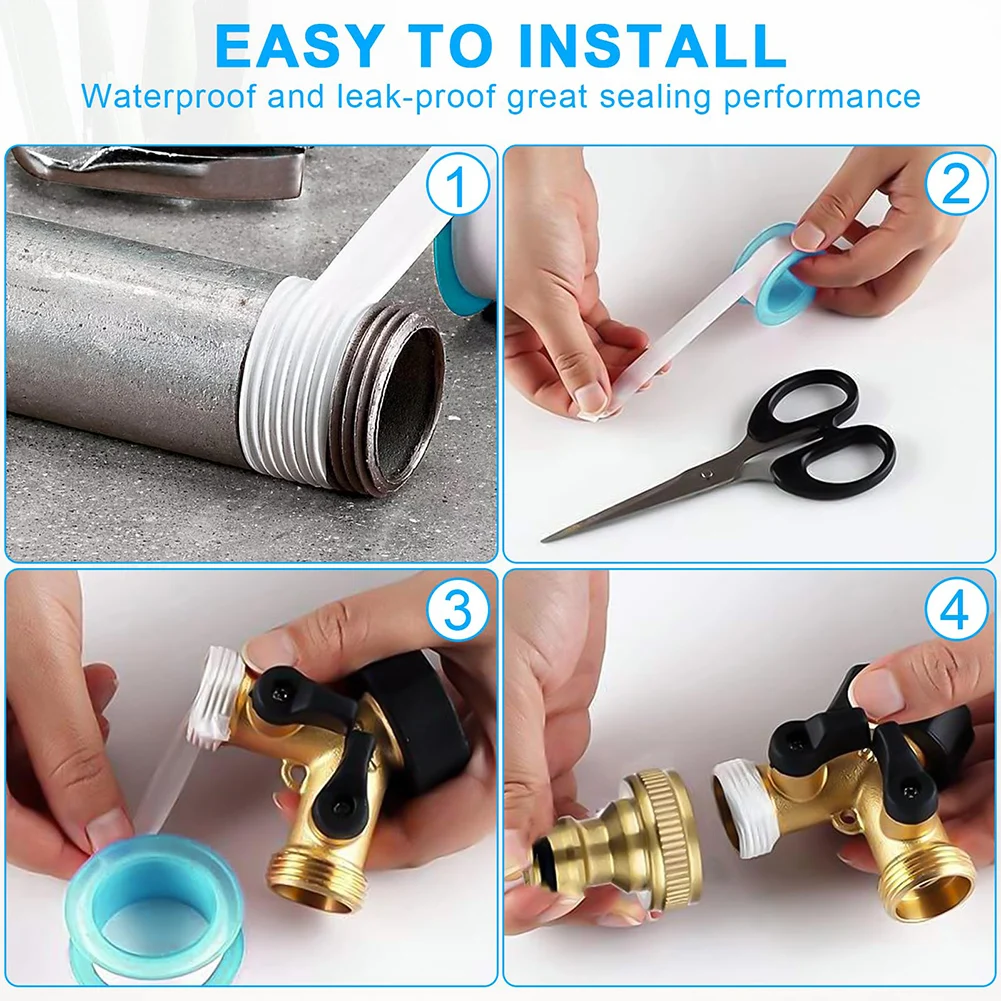 EASY TO INSTALL

Waterproof and leak-proof great sealing performance

1

2

3

4