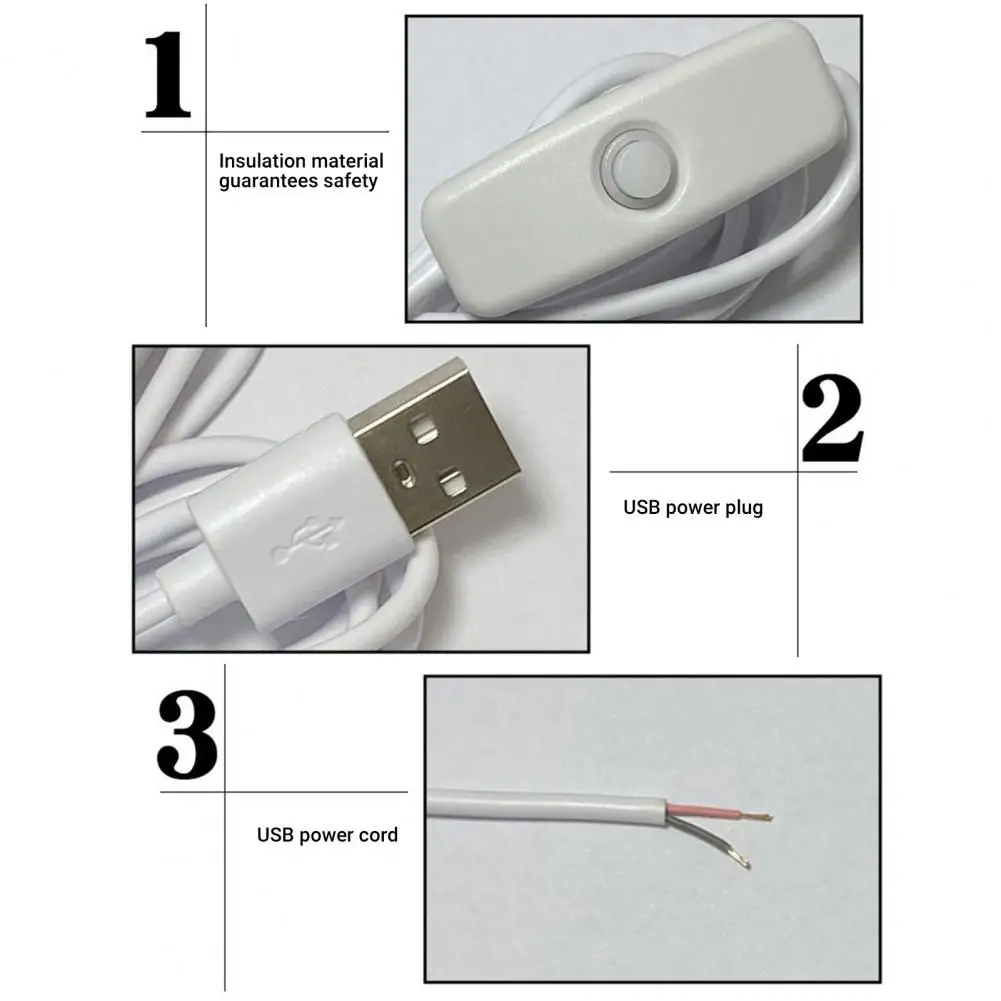 1

Insulation material guarantees safety

2

USB power plug

3

USB power cord