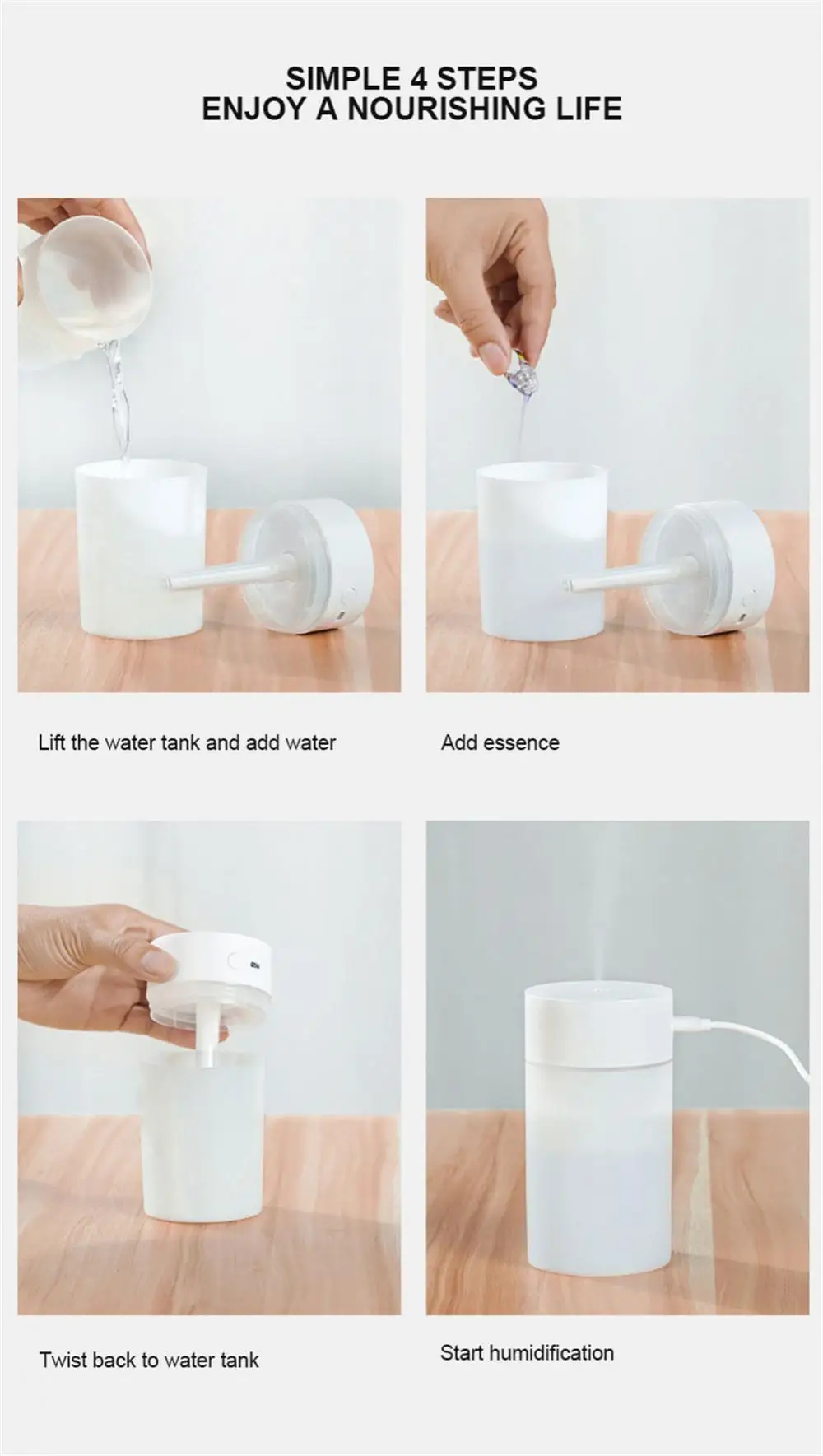 SIMPLE 4 STEPS
ENJOY A NOURISHING LIFE

Lift the water tank and add water

Add essence

Twist back to water tank

Start humidification