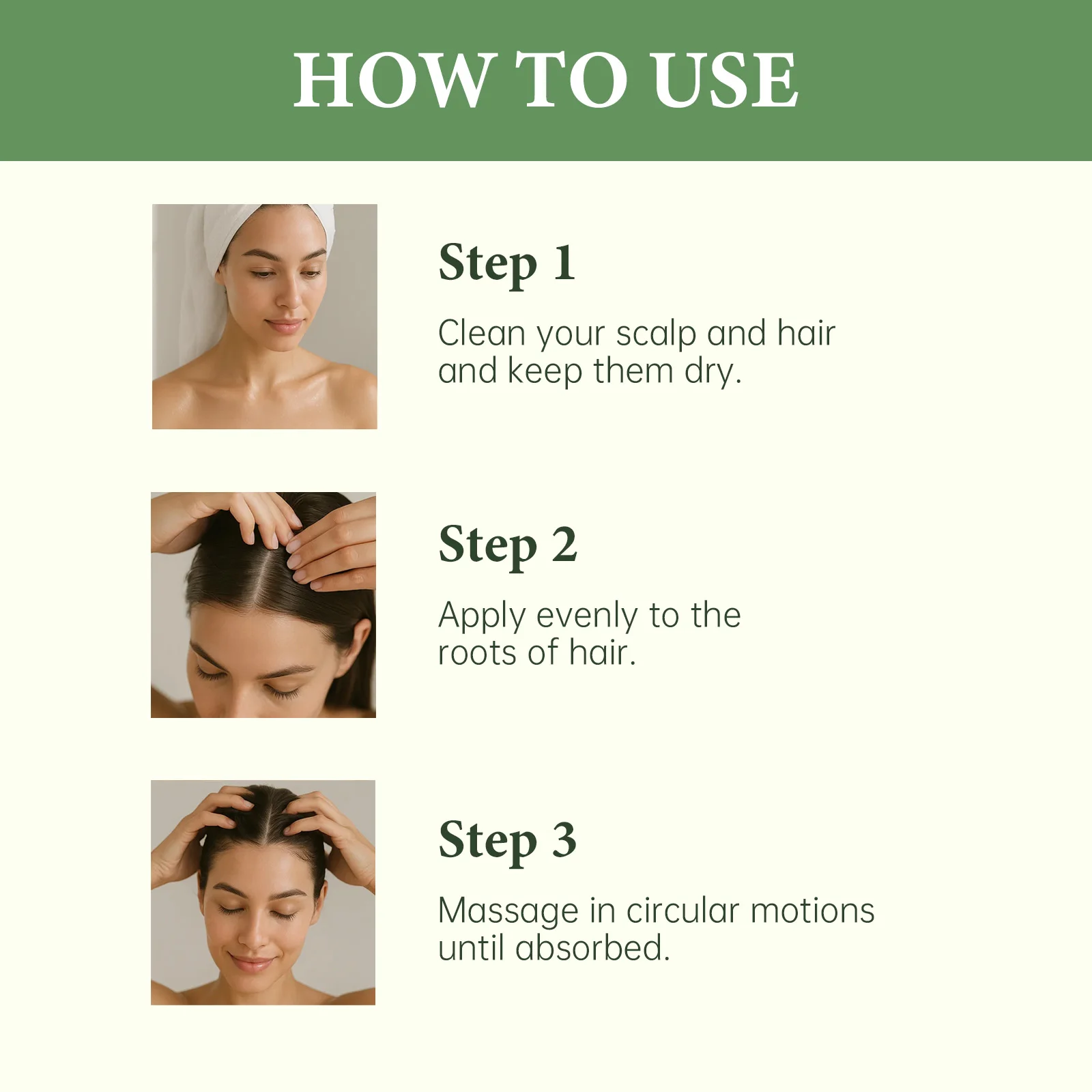 HOW TO USE

Step 1

Clean your scalp and hair and keep them dry.

Step 2

Apply evenly to the roots of hair.

Step 3

Massage in circular motions until absorbed.