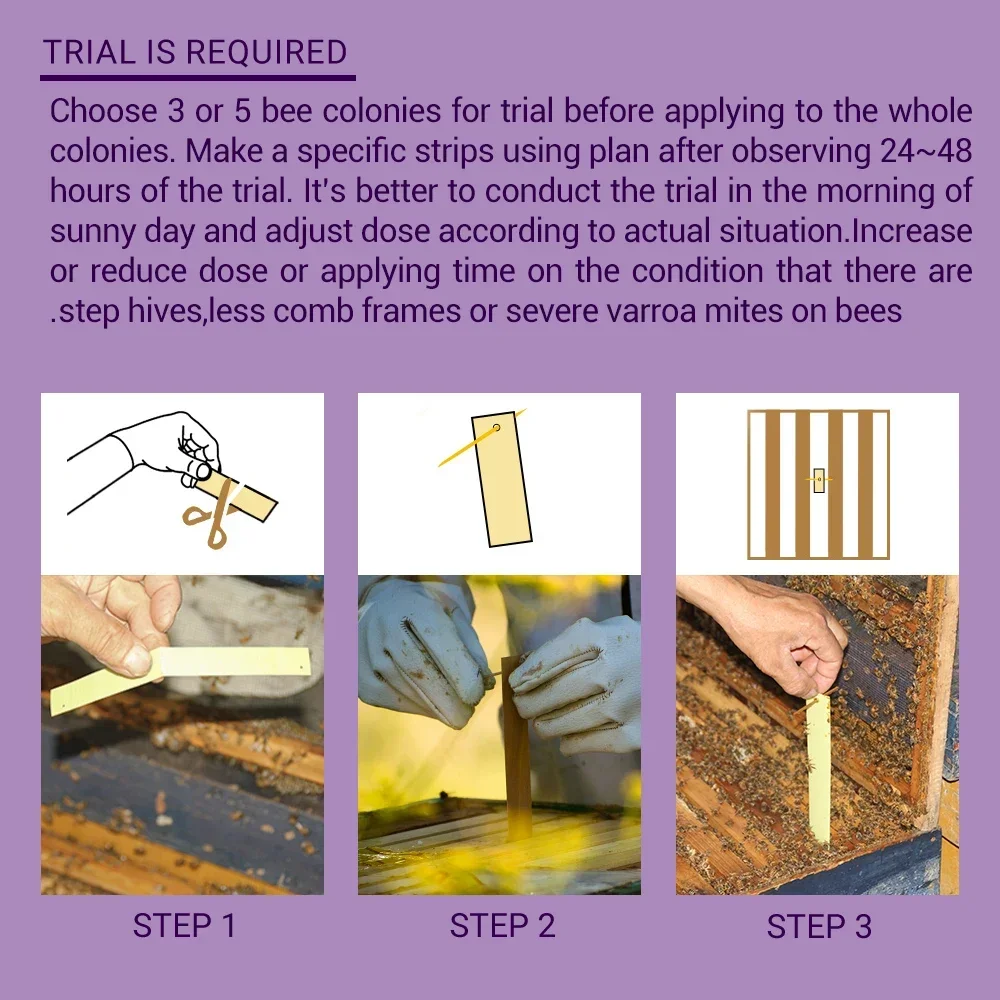 TRIAL IS REQUIRED

Choose 3 or 5 bee colonies for trial before applying to the whole colonies. Make a specific strips using plan after observing 24~48 hours of the trial. It's better to conduct the trial in the morning of sunny day and adjust dose according to actual situation.Increase or reduce dose or applying time on the condition that there are .step hives,less comb frames or severe varroa mites on bees

STEP 1

STEP 2

STEP 3