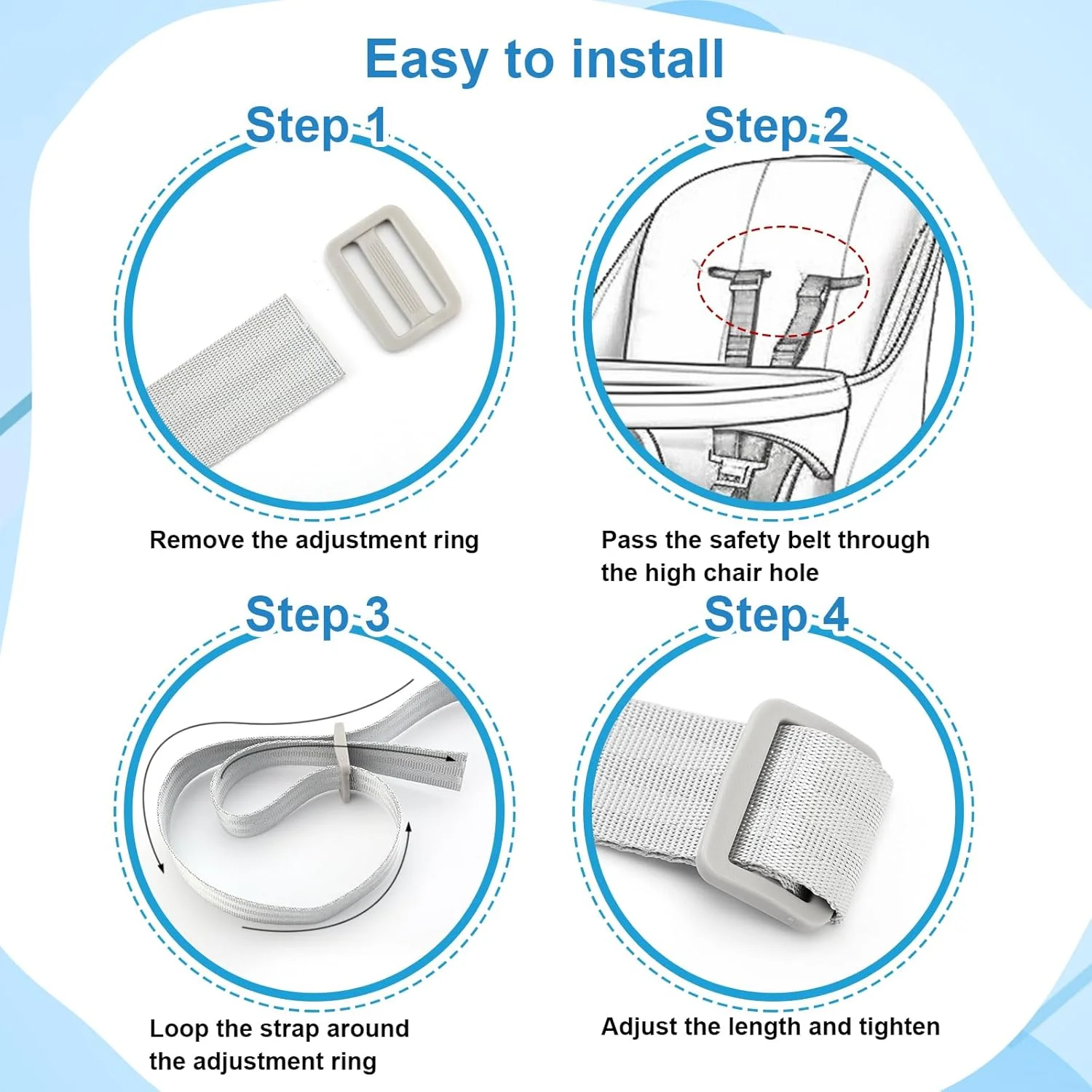 Easy to install

Step 1

Remove the adjustment ring

Step 2

Pass the safety belt through the high chair hole

Step 3

Loop the strap around the adjustment ring

Step 4

Adjust the length and tighten