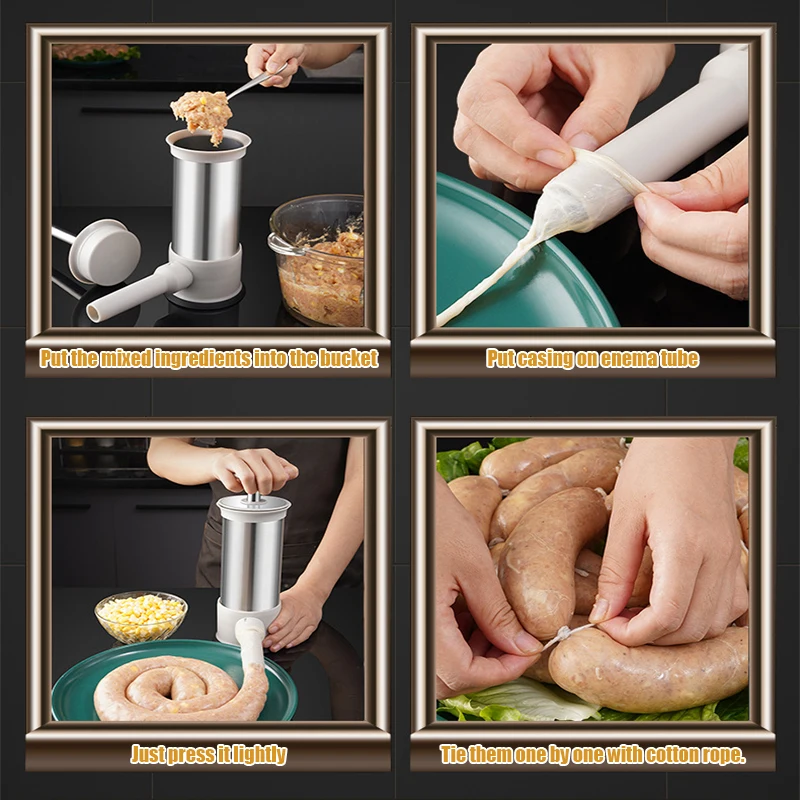 Put the mixed ingredients into the bucket

Put casing on enema tube

Just press it lightly

Tie them one by one with cotton rope.