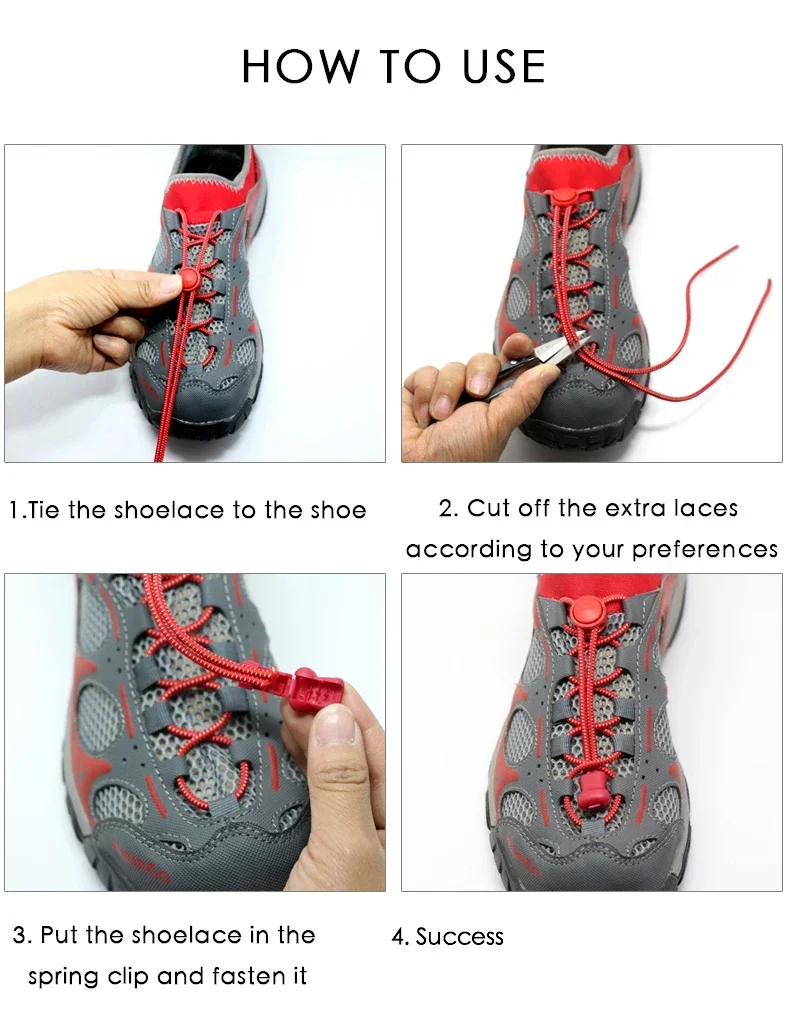 HOW TO USE

1.Tie the shoelace to the shoe

2. Cut off the extra laces according to your preferences

3. Put the shoelace in the spring clip and fasten it

4. Success